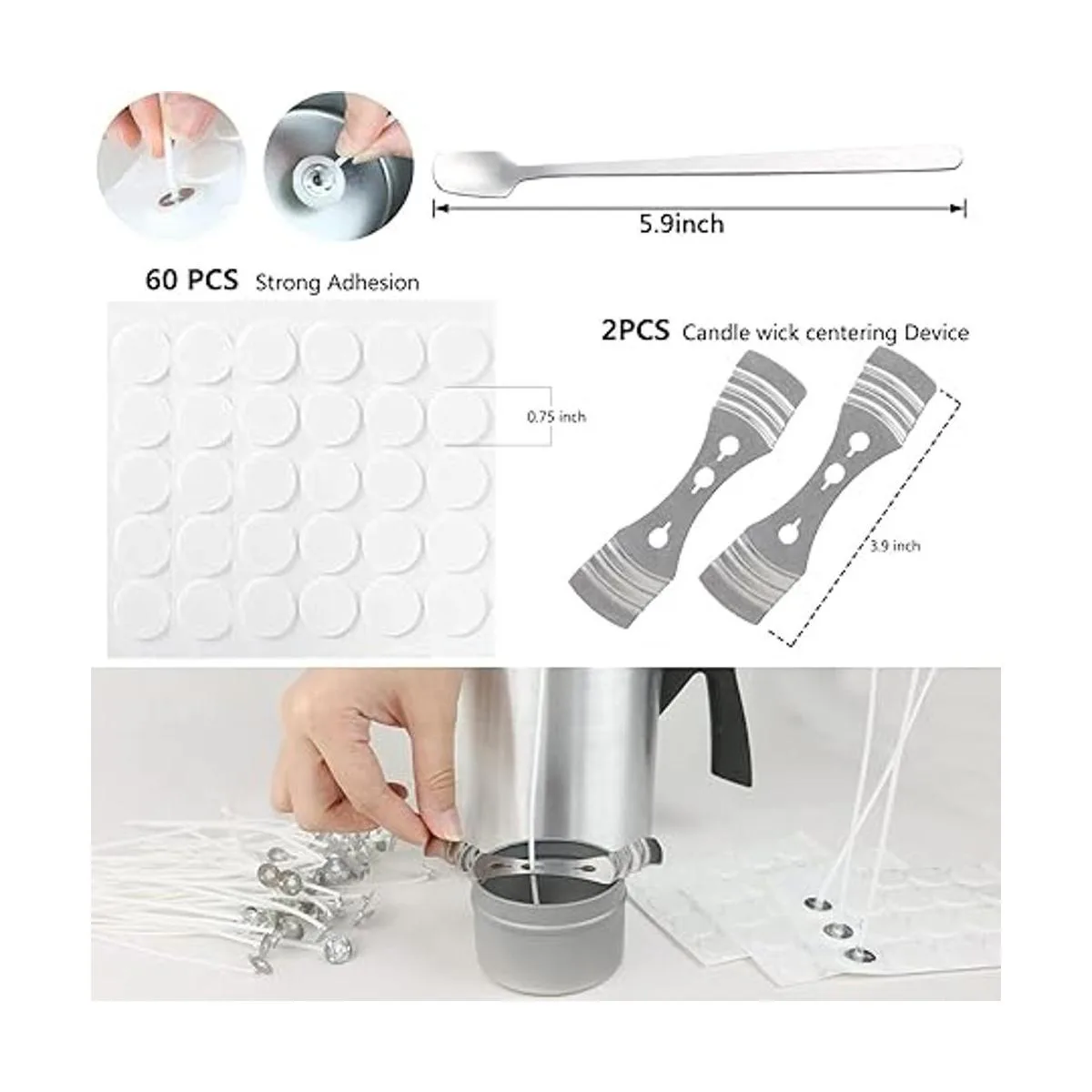 5.9inch

60 PCS Strong Adhesion

0.75 inch

2PCS Candle wick centering Device

3.9 inch