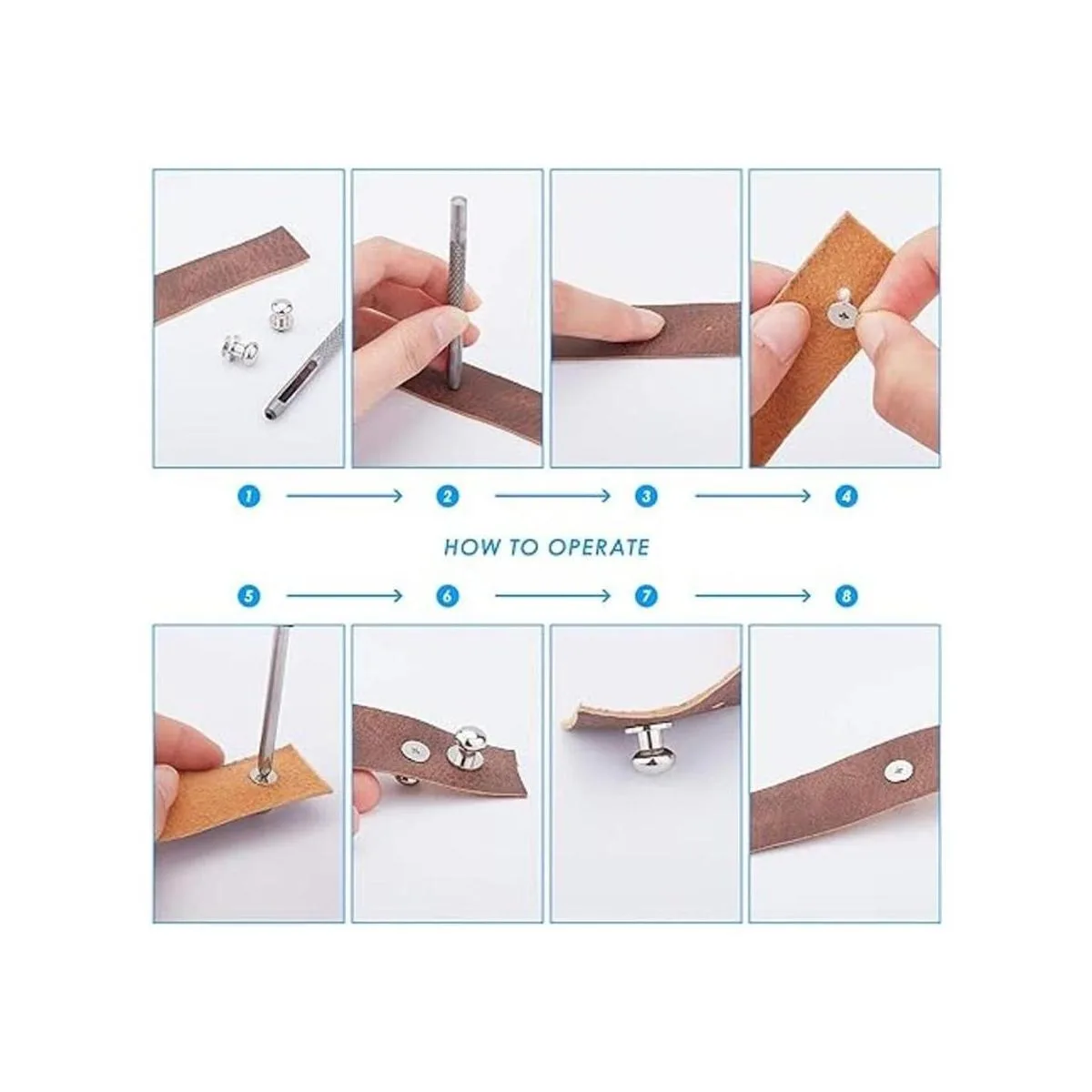 1 2 3 4

HOW TO OPERATE

5 6 7 8