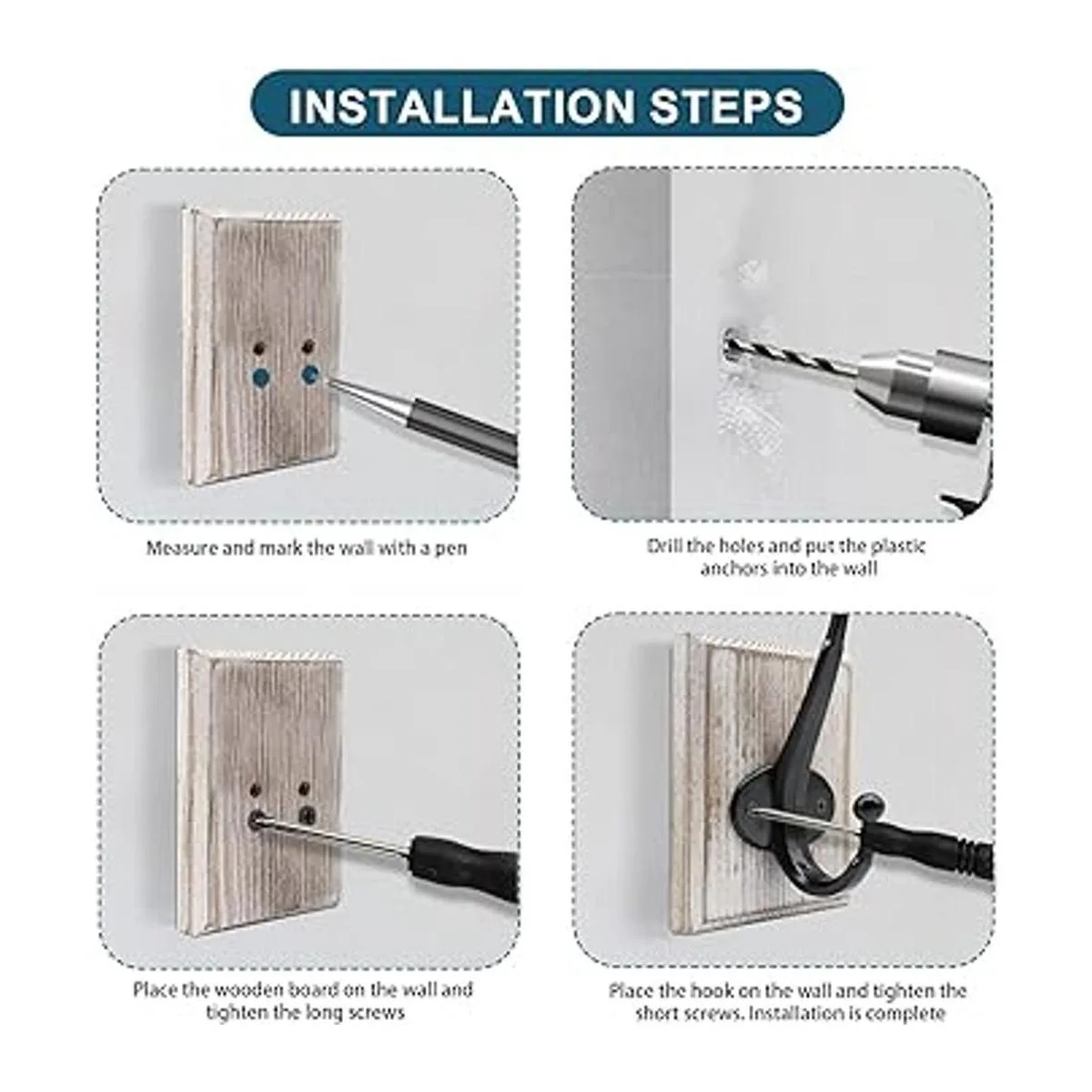 INSTALLATION STEPS

Measure and mark the wall with a pen

Drill the holes and put the plastic anchors into the wall

Place the wooden board on the wall and tighten the long screws

Place the hook on the wall and tighten the short screws. Installation is complete