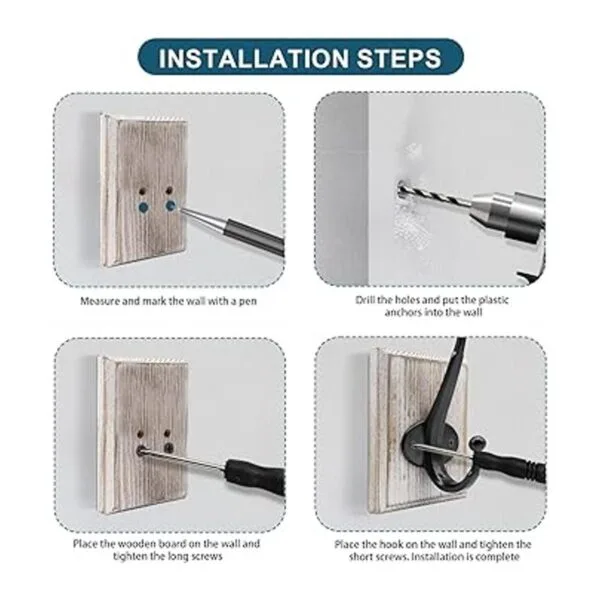 INSTALLATION STEPS

Measure and mark the wall with a pen

Drill the holes and put the plastic anchors into the wall

Place the wooden board on the wall and tighten the long screws

Place the hook on the wall and tighten the short screws. Installation is complete