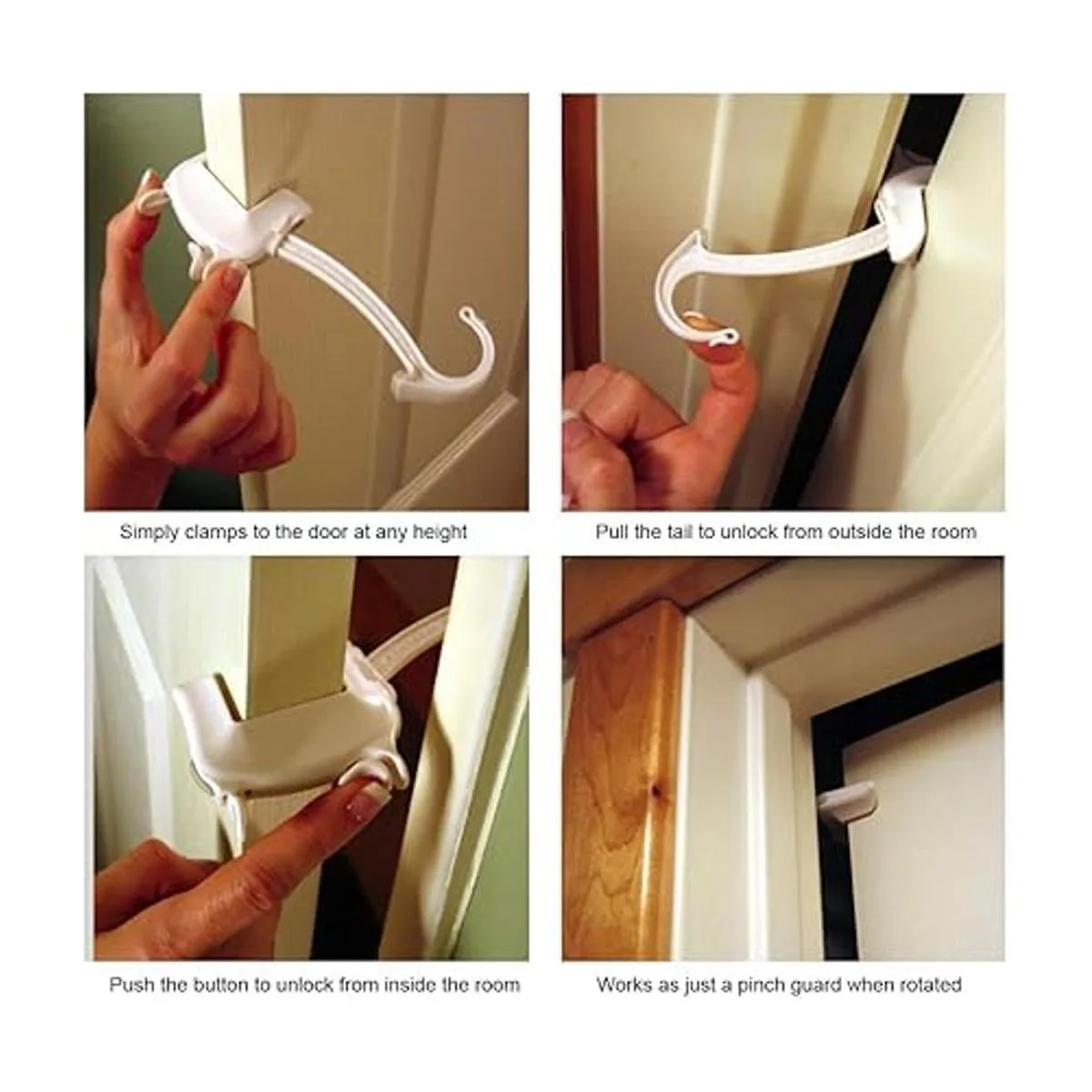 Simply clamps to the door at any height

Pull the tail to unlock from outside the room

Push the button to unlock from inside the room

Works as just a pinch guard when rotated