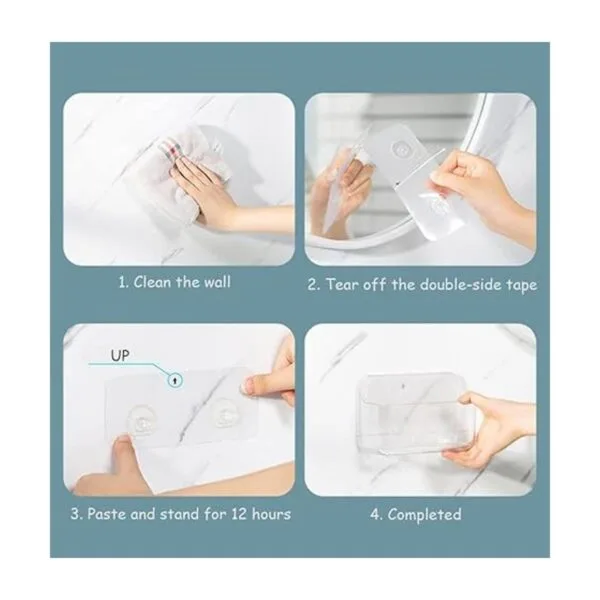 1. Clean the wall

2. Tear off the double-side tape

UP

3. Paste and stand for 12 hours

4. Completed