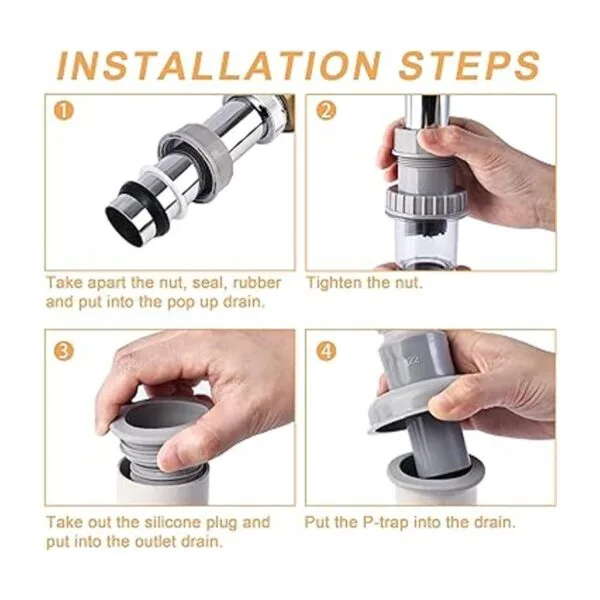 INSTALLATION STEPS

①

Take apart the nut, seal, rubber and put into the pop up drain.

②

Tighten the nut.

③

Take out the silicone plug and put into the outlet drain.

④

Put the P-trap into the drain.