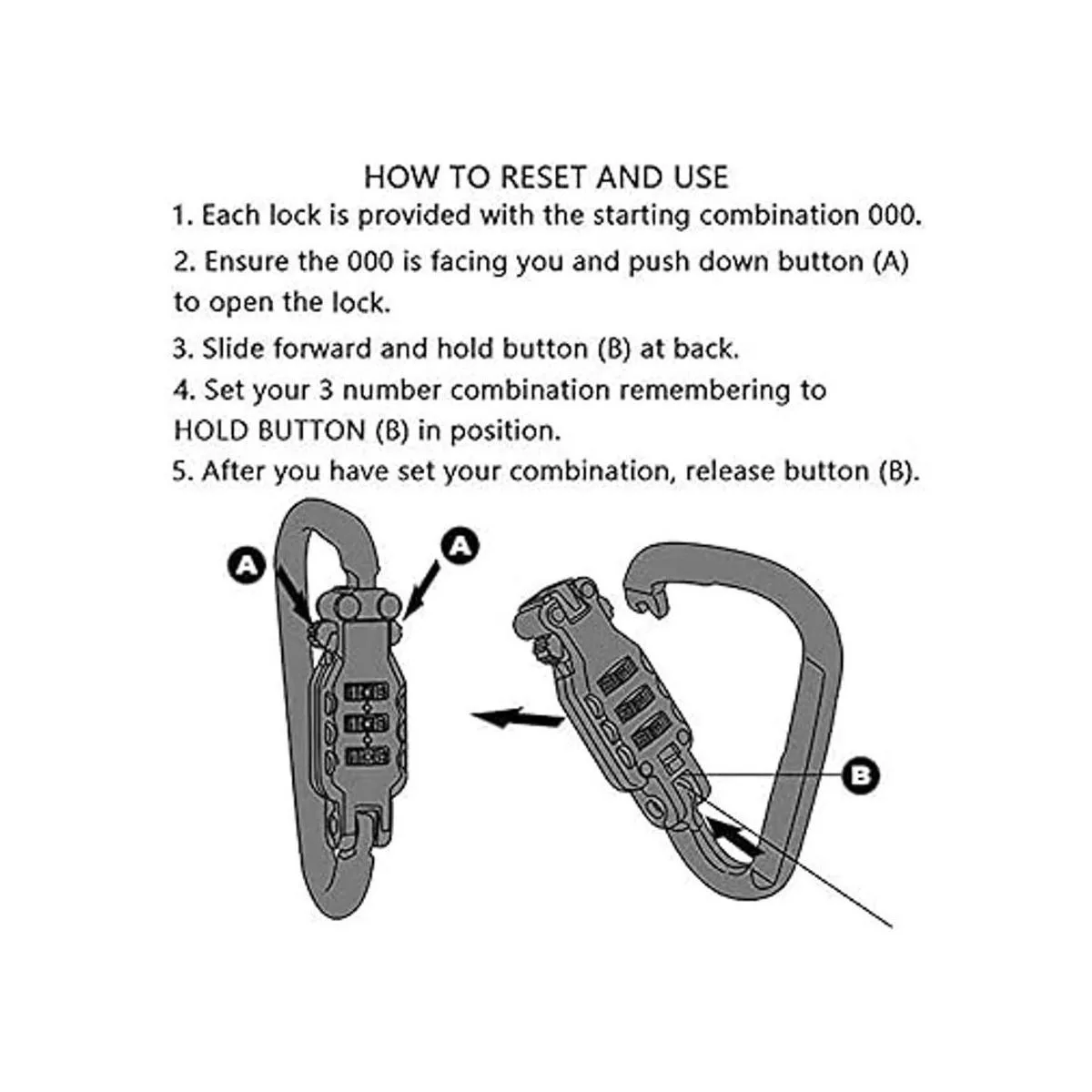 HOW TO RESET AND USE

1. Each lock is provided with the starting combination 000.

2. Ensure the 000 is facing you and push down button (A) to open the lock.

3. Slide forward and hold button (B) at back.

4. Set your 3 number combination remembering to HOLD BUTTON (B) in position.

5. After you have set your combination, release button (B).

A

A

B