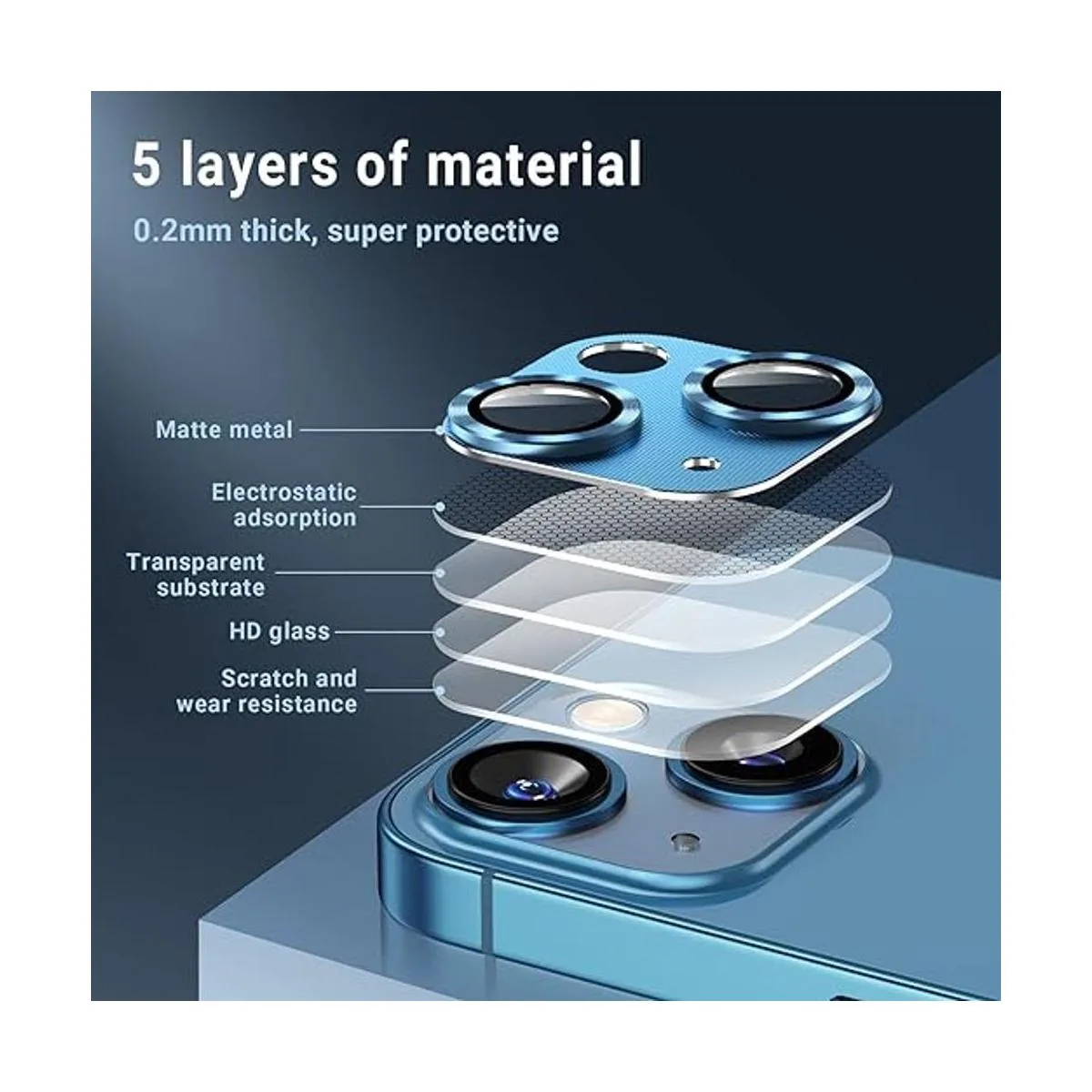 5 layers of material

0.2mm thick, super protective

Matte metal

Electrostatic adsorption

Transparent substrate

HD glass

Scratch and wear resistance