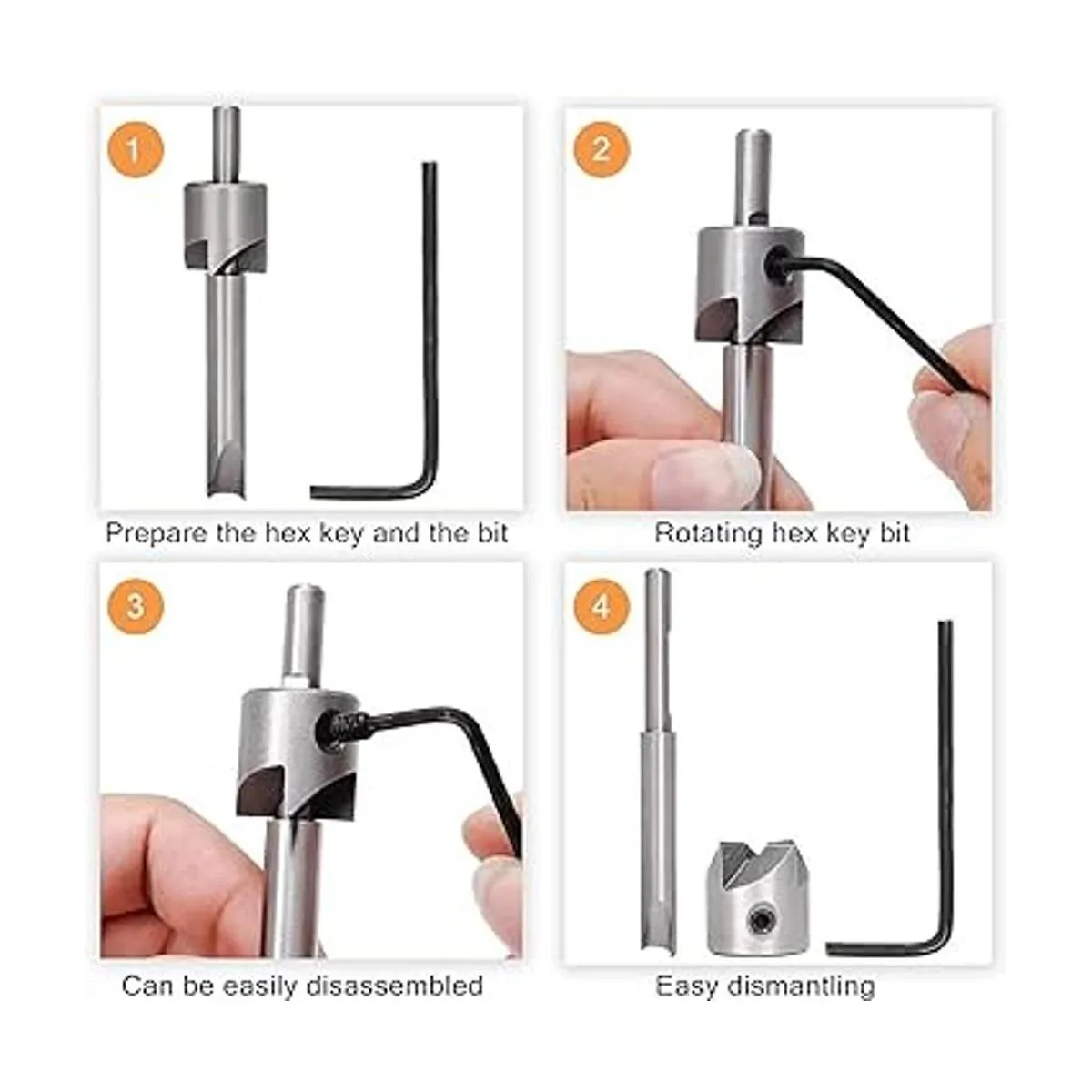 1

Prepare the hex key and the bit

2

Rotating hex key bit

3

Can be easily disassembled

4

Easy dismantling