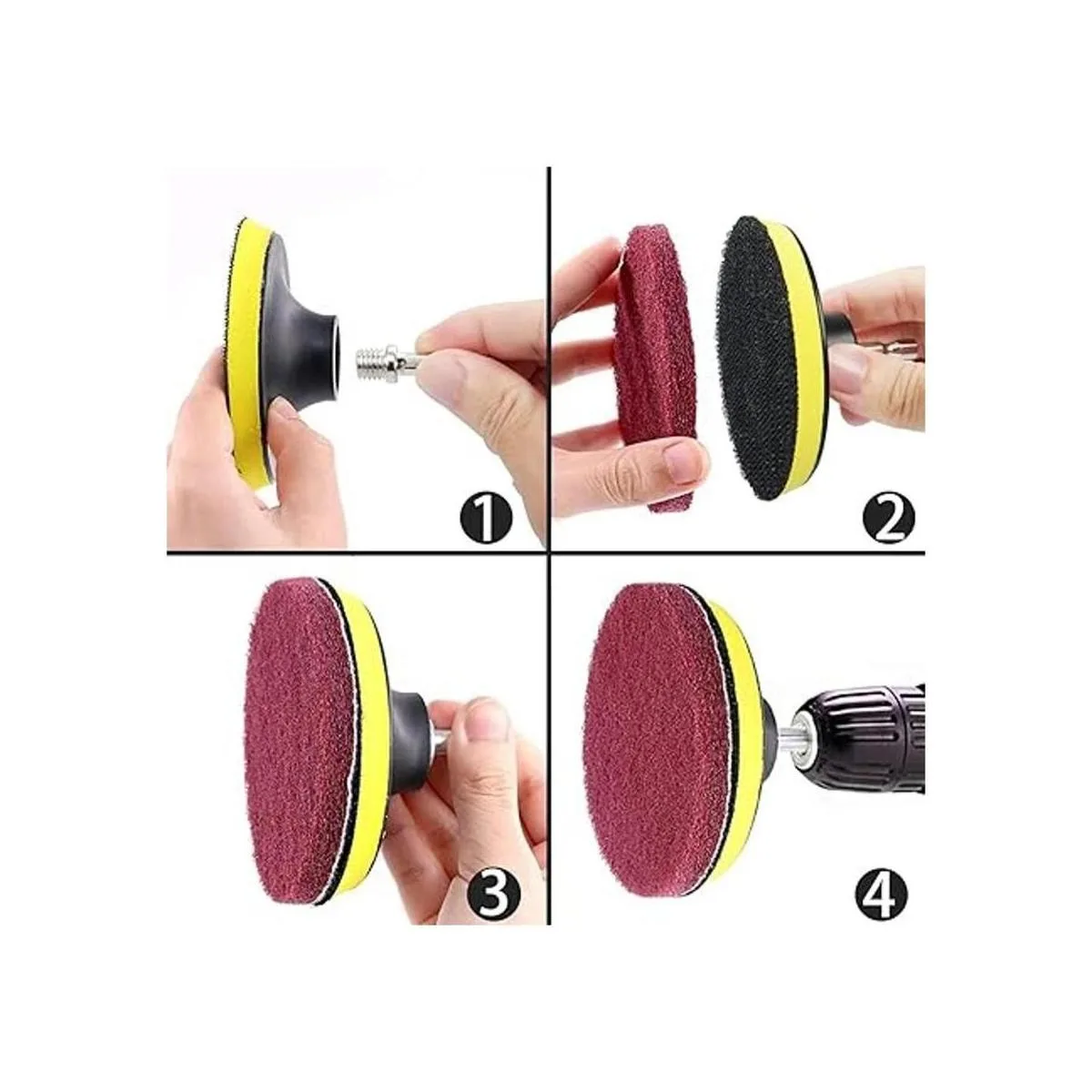 1

2

3

4