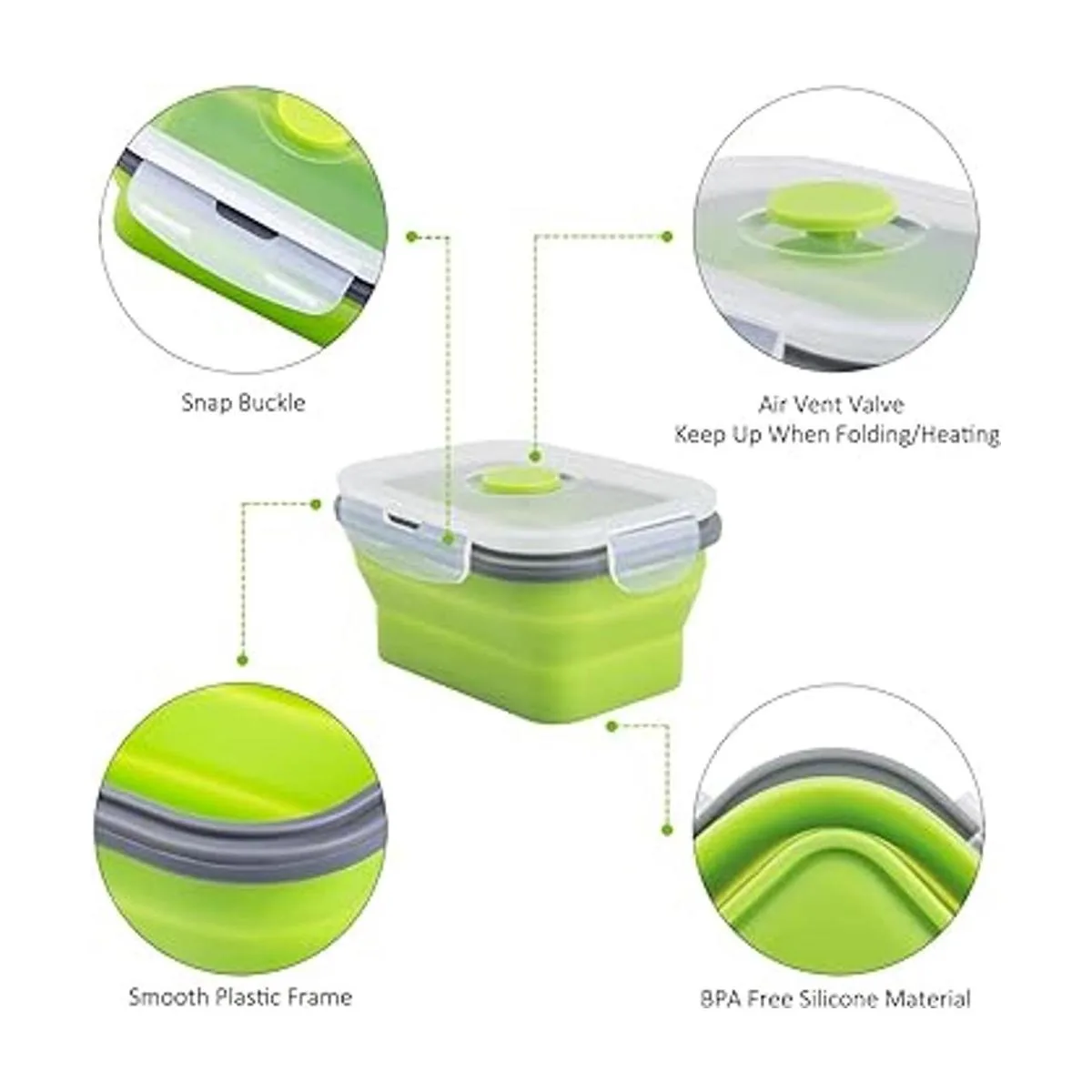 Snap Buckle

Air Vent Valve
Keep Up When Folding/Heating

Smooth Plastic Frame

BPA Free Silicone Material