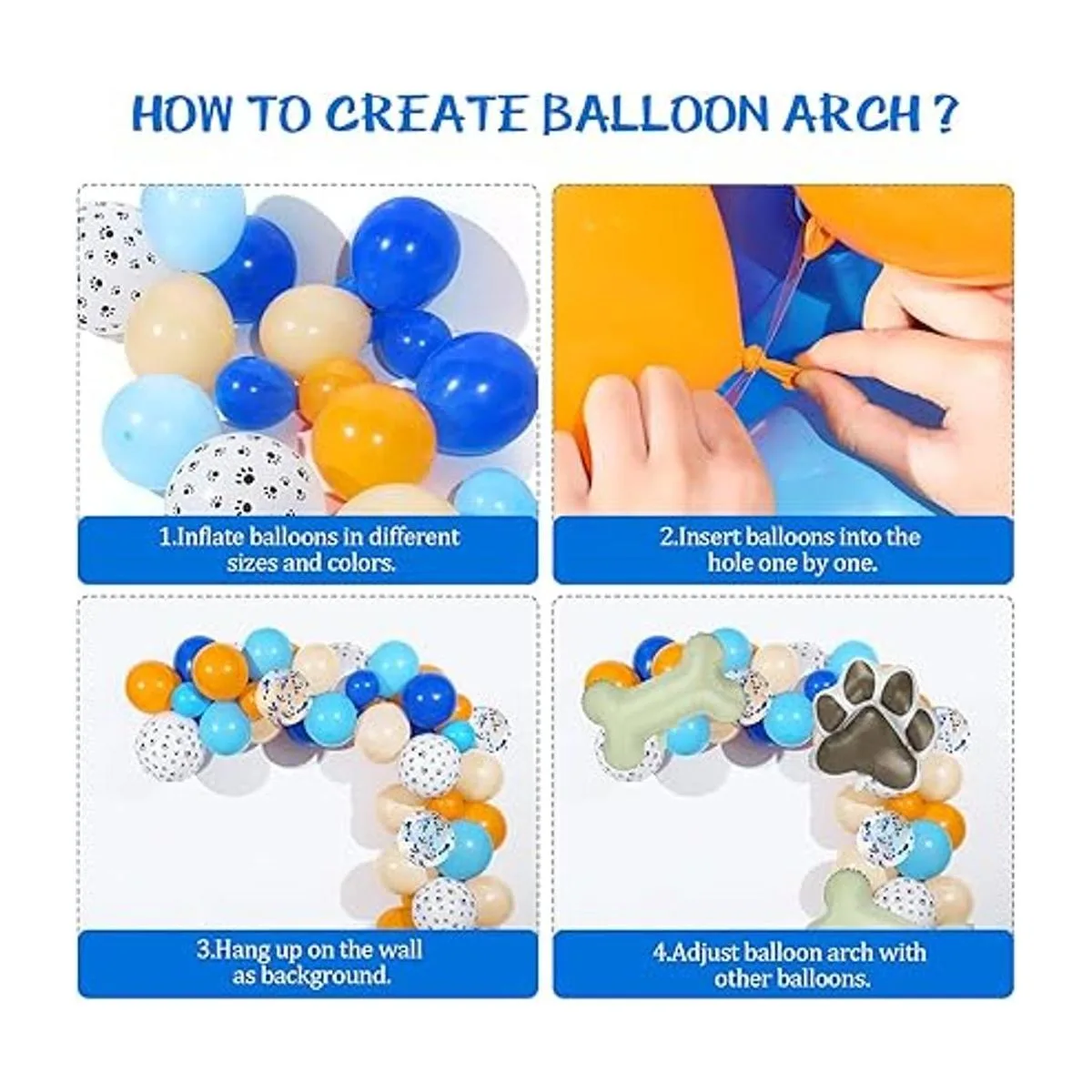 HOW TO CREATE BALLOON ARCH ?

1.Inflate balloons in different sizes and colors.

2.Insert balloons into the hole one by one.

3.Hang up on the wall as background.

4.Adjust balloon arch with other balloons.