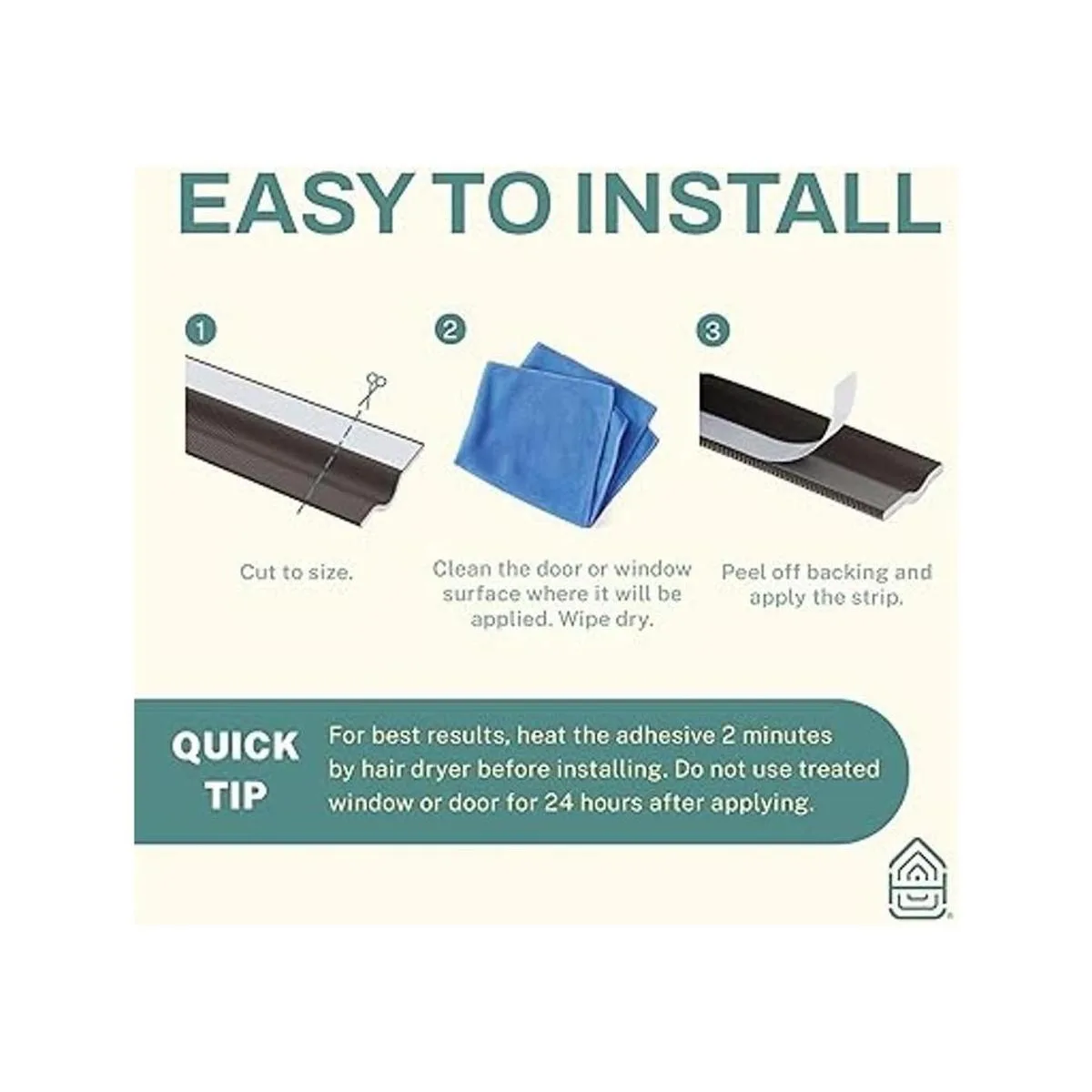 EASY TO INSTALL

1

Cut to size.

2

Clean the door or window surface where it will be applied. Wipe dry.

3

Peel off backing and apply the strip.

QUICK TIP

For best results, heat the adhesive 2 minutes by hair dryer before installing. Do not use treated window or door for 24 hours after applying.