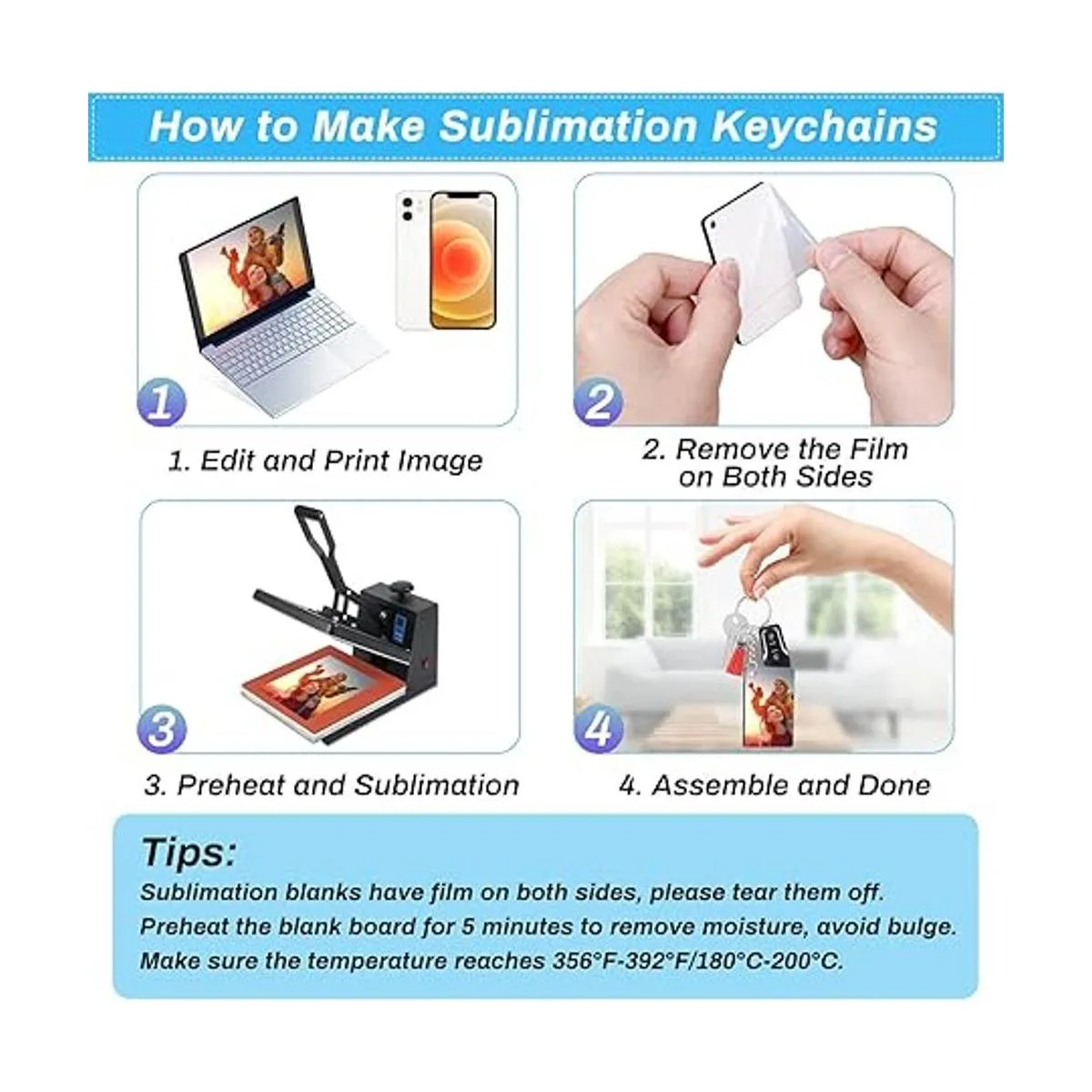 How to Make Sublimation Keychains

1

1. Edit and Print Image

2

2. Remove the Film on Both Sides

3

3. Preheat and Sublimation

4

4. Assemble and Done

Tips:
Sublimation blanks have film on both sides, please tear them off.
Preheat the blank board for 5 minutes to remove moisture, avoid bulge.
Make sure the temperature reaches 356°F-392°F/180°C-200°C.