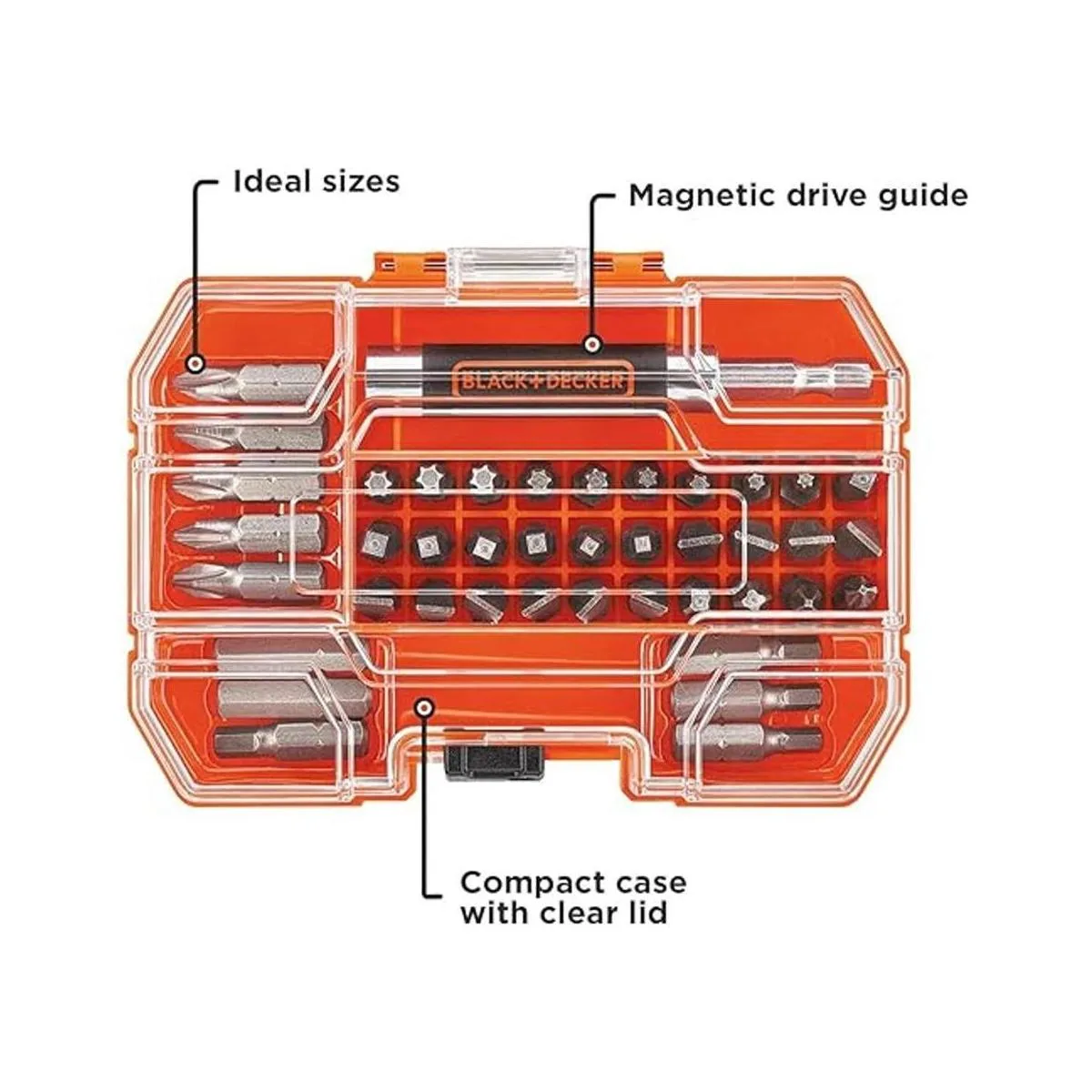 Ideal sizes

Magnetic drive guide

BLACK+DECKER

Compact case with clear lid