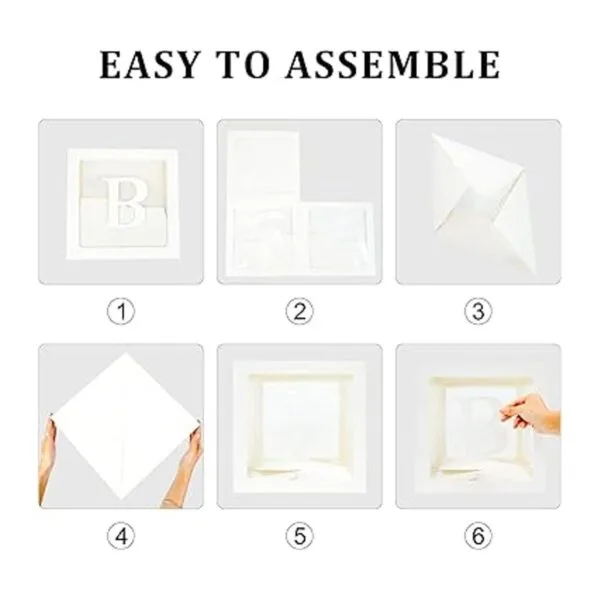 EASY TO ASSEMBLE

B

①

②

③

④

⑤

B

⑥