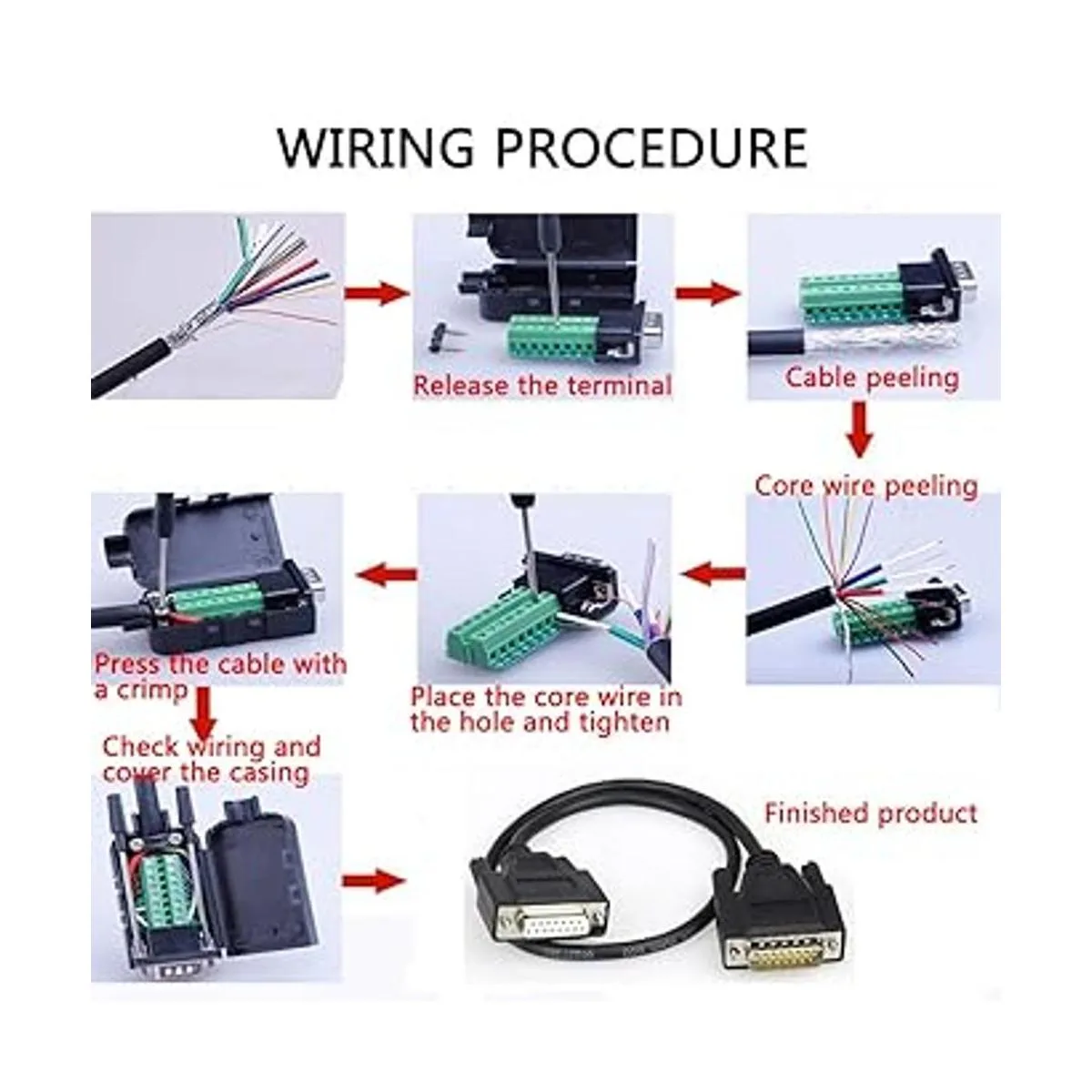 WIRING PROCEDURE

Release the terminal

Cable peeling

Core wire peeling

Place the core wire in the hole and tighten

Press the cable with a crimp

Check wiring and cover the casing

Finished product