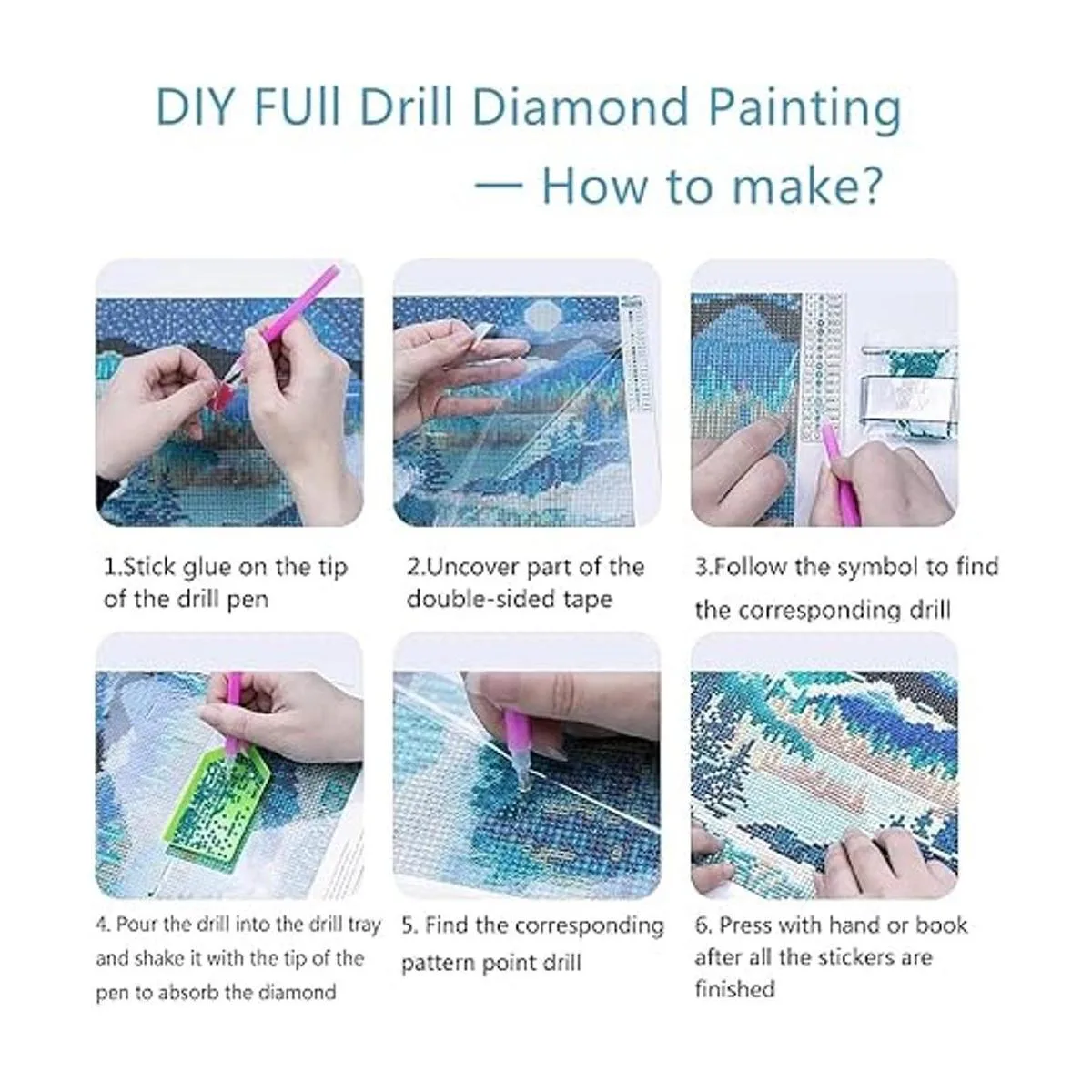 DIY FUll Drill Diamond Painting

— How to make?

1.Stick glue on the tip of the drill pen

2.Uncover part of the double-sided tape

3.Follow the symbol to find the corresponding drill

4. Pour the drill into the drill tray and shake it with the tip of the pen to absorb the diamond

5. Find the corresponding pattern point drill

6. Press with hand or book after all the stickers are finished