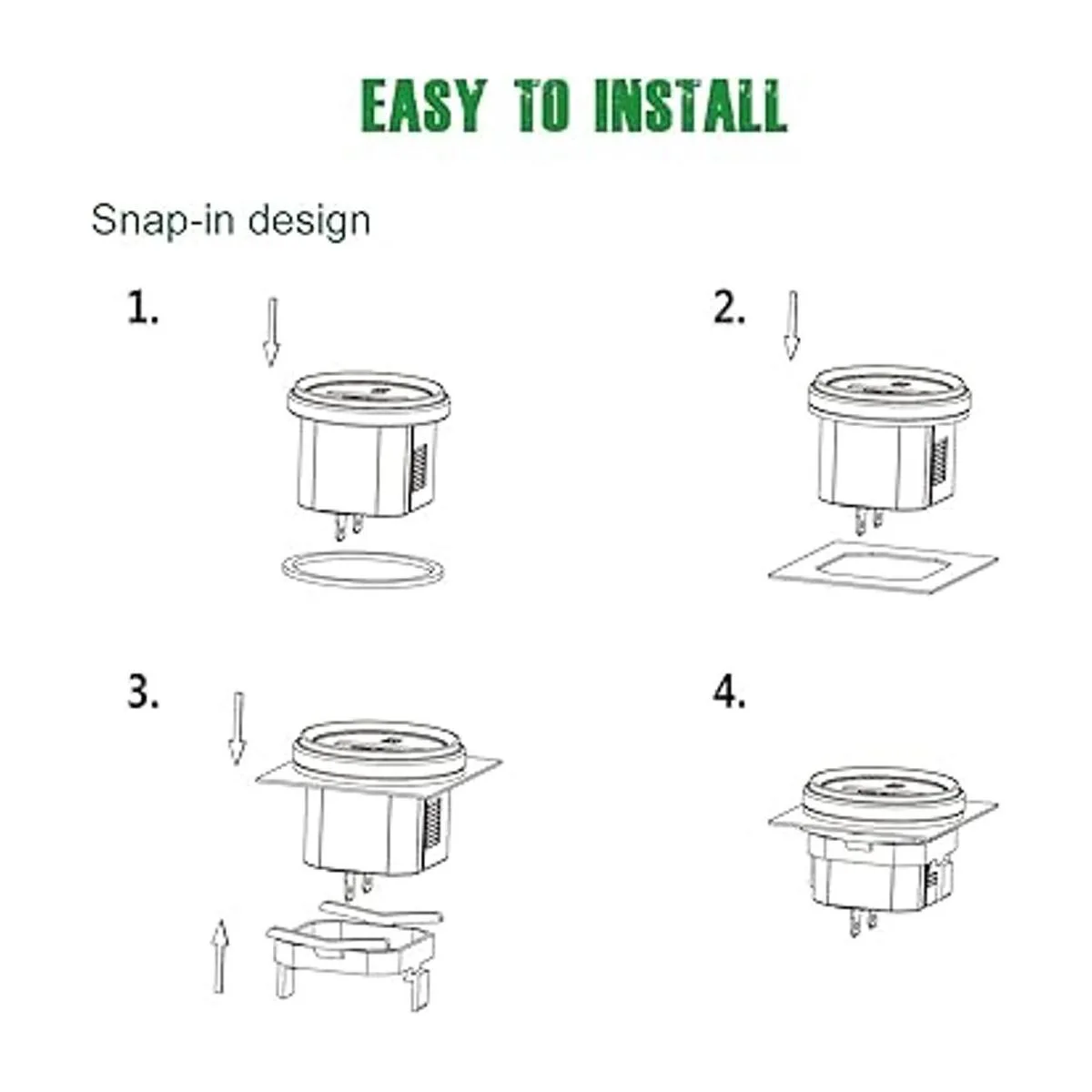 EASY TO INSTALL

Snap-in design

1.

2.

3.

4.