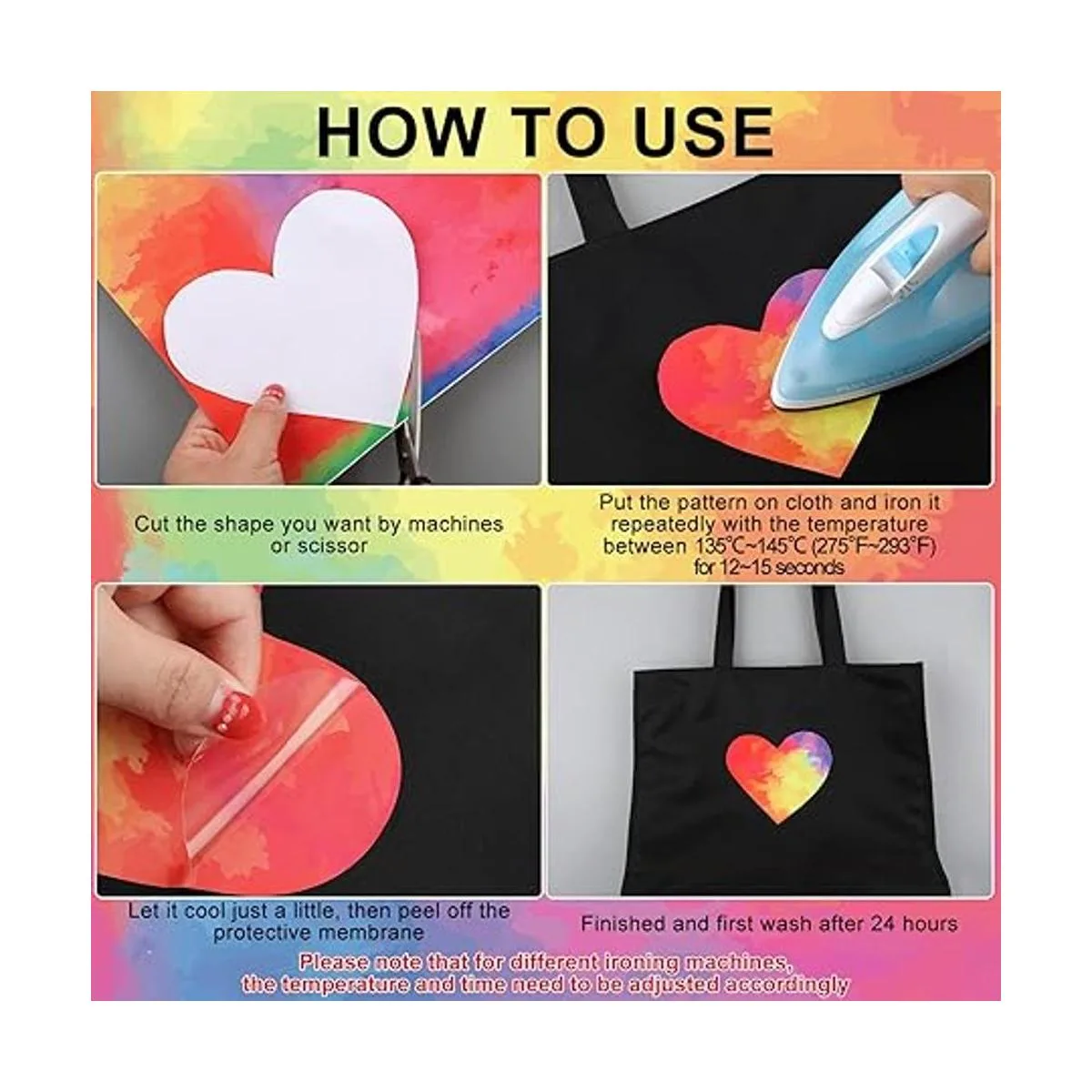 HOW TO USE

Cut the shape you want by machines or scissor

Put the pattern on cloth and iron it repeatedly with the temperature between 135℃~145℃ (275℉~293℉) for 12~15 seconds

Let it cool just a little, then peel off the protective membrane

Finished and first wash after 24 hours

Please note that for different ironing machines, the temperature and time need to be adjusted accordingly