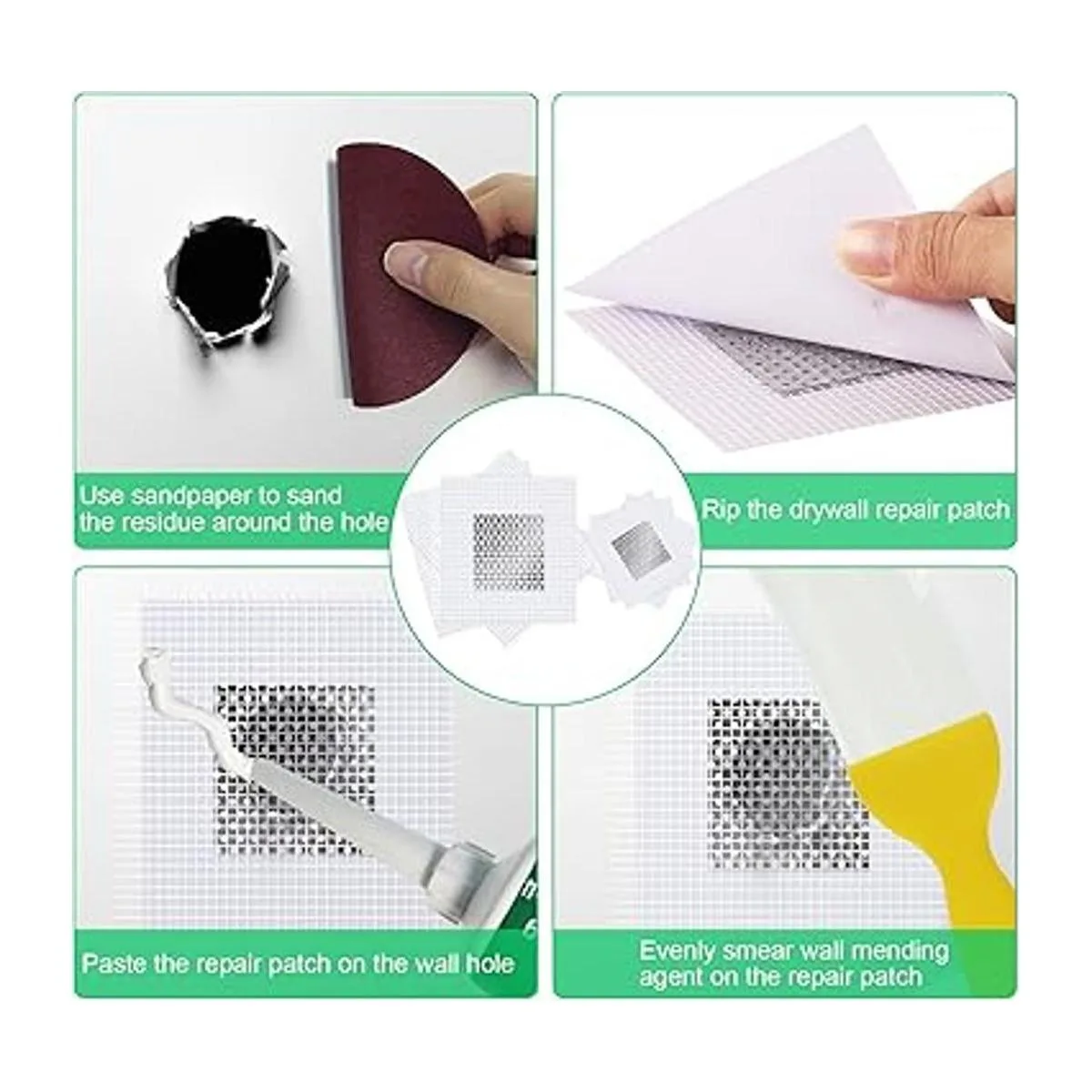 Use sandpaper to sand the residue around the hole

Rip the drywall repair patch

Paste the repair patch on the wall hole

Evenly smear wall mending agent on the repair patch