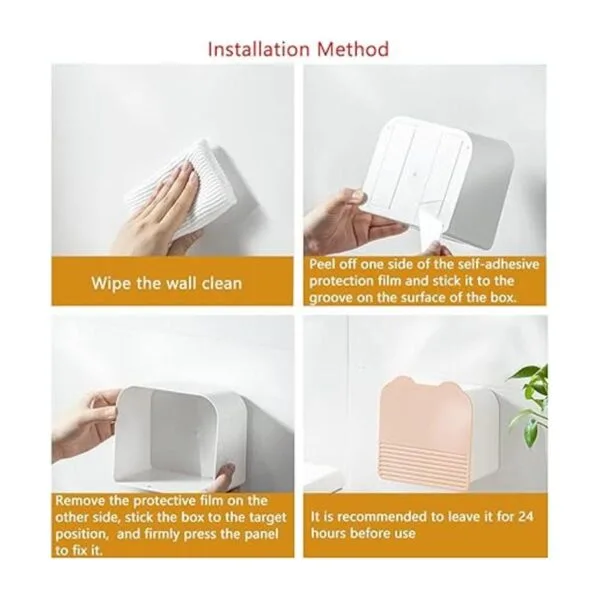 Installation Method

Wipe the wall clean

Peel off one side of the self-adhesive protection film and stick it to the groove on the surface of the box.

Remove the protective film on the other side, stick the box to the target position, and firmly press the panel to fix it.

It is recommended to leave it for 24 hours before use