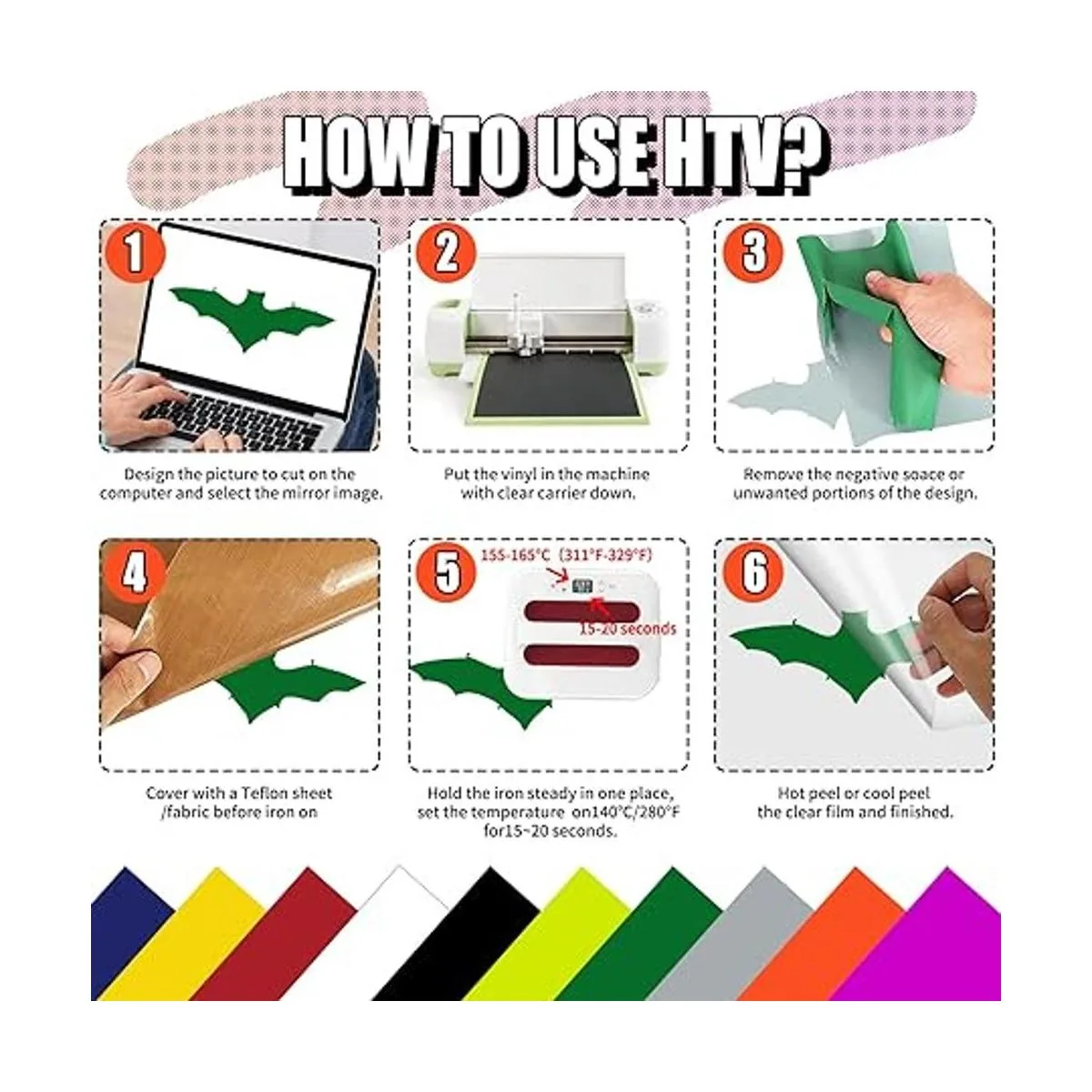 HOW TO USE HTV?

1

Design the picture to cut on the computer and select the mirror image.

2

Put the vinyl in the machine with clear carrier down.

3

Remove the negative soace or unwanted portions of the design.

4

Cover with a Teflon sheet /fabric before iron on

5

155-165°C (311°F-329°F)

15-20 seconds

Hold the iron steady in one place, set the temperature on140°C/280°F for15~20 seconds.

6

Hot peel or cool peel the clear film and finished.