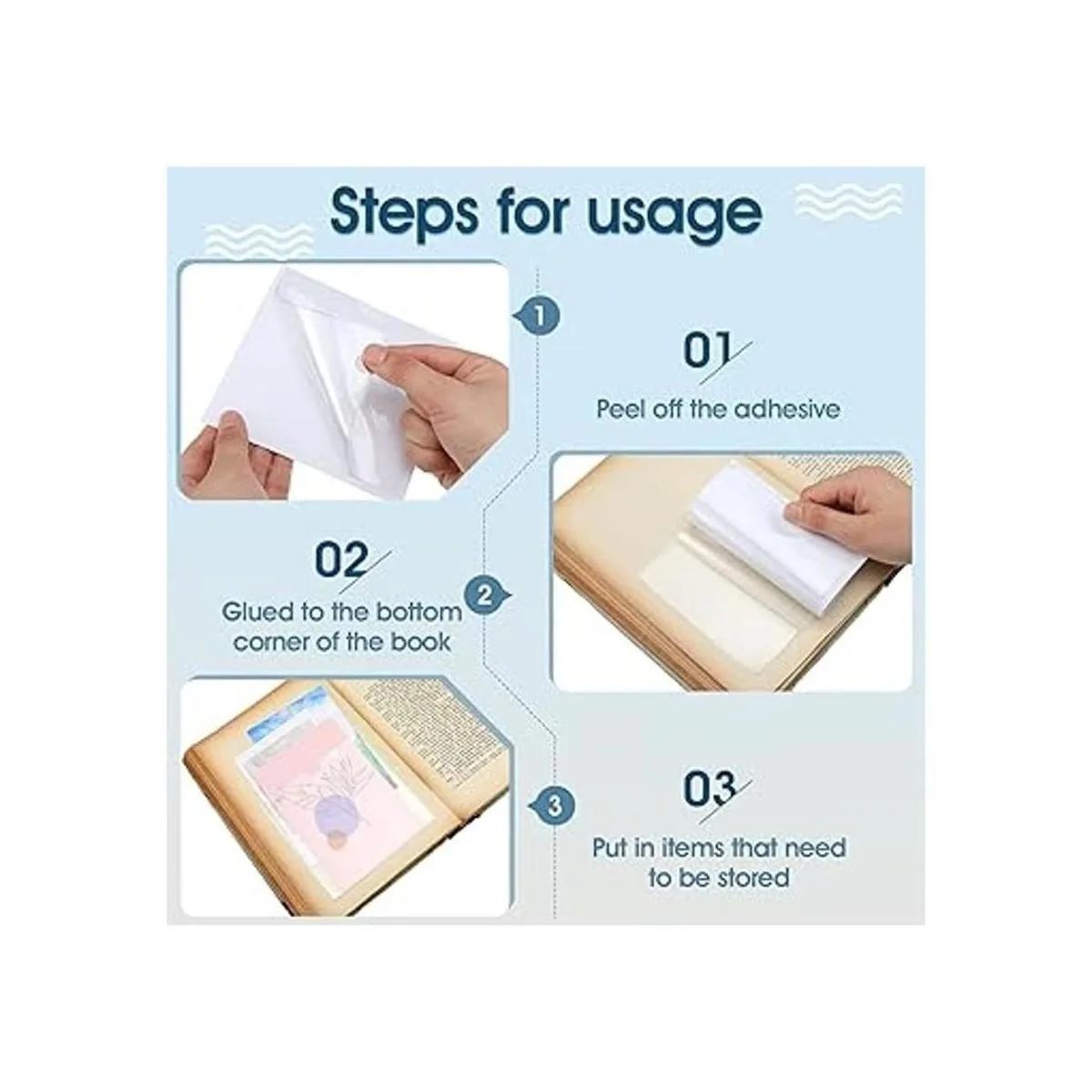 Steps for usage

1

01

Peel off the adhesive

02

Glued to the bottom corner of the book

2

3

03

Put in items that need to be stored