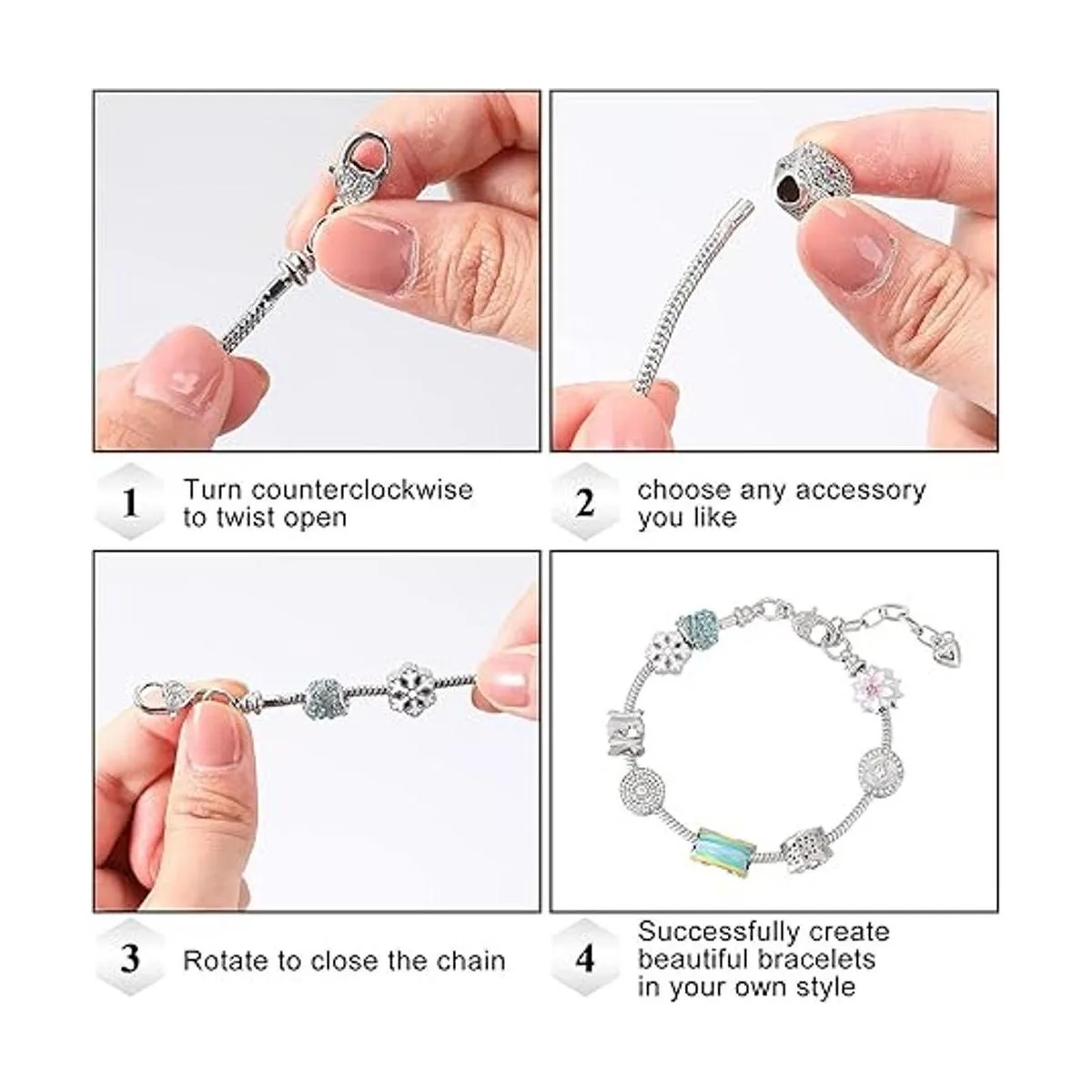 1 Turn counterclockwise to twist open

2 choose any accessory you like

3 Rotate to close the chain

4 Successfully create beautiful bracelets in your own style