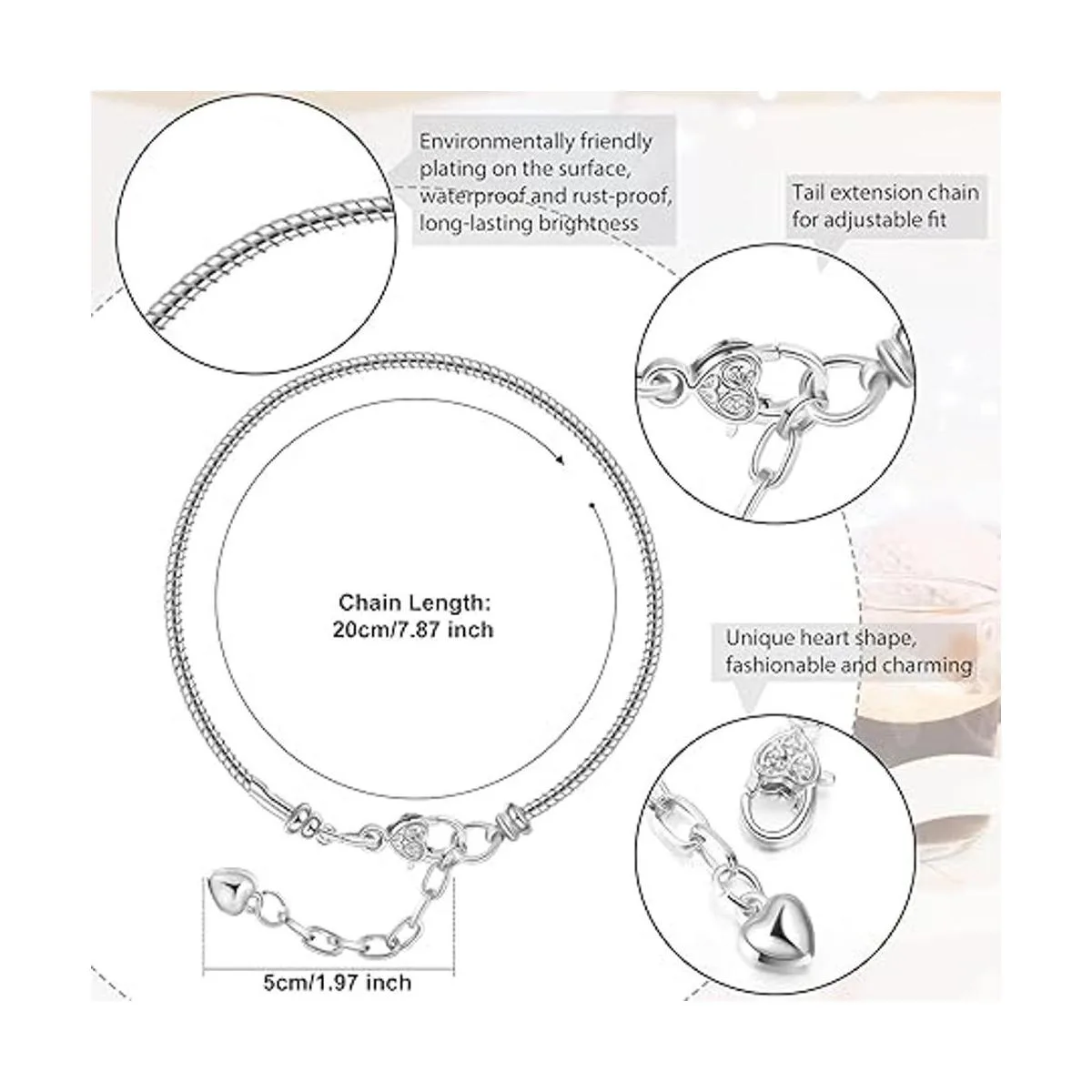 Environmentally friendly plating on the surface, waterproof and rust-proof, long-lasting brightness

Tail extension chain for adjustable fit

Chain Length:
20cm/7.87 inch

Unique heart shape, fashionable and charming

5cm/1.97 inch