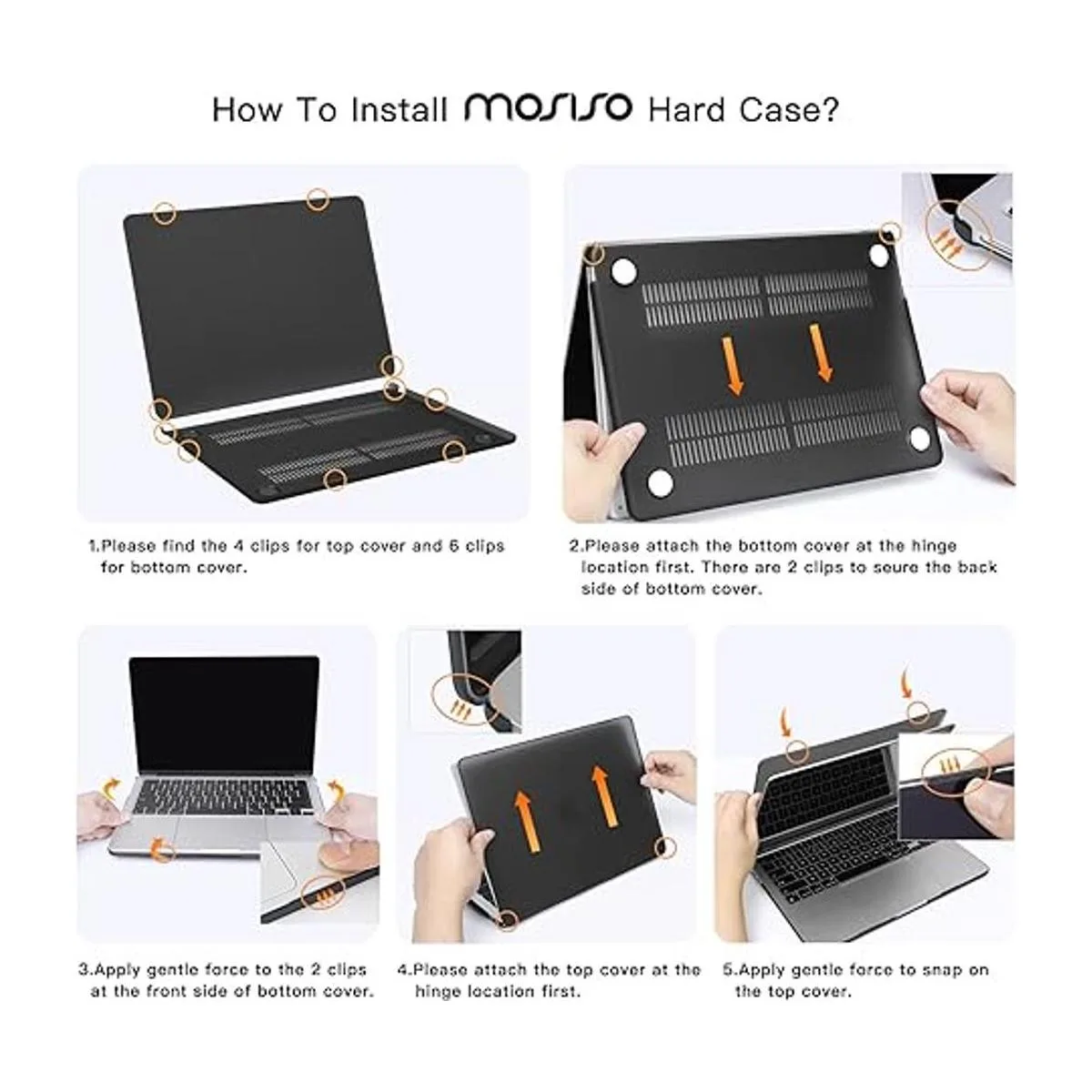 How To Install MOSISO Hard Case?

1.Please find the 4 clips for top cover and 6 clips for bottom cover.

2.Please attach the bottom cover at the hinge location first. There are 2 clips to seure the back side of bottom cover.

3.Apply gentle force to the 2 clips at the front side of bottom cover.

4.Please attach the top cover at the hinge location first.

5.Apply gentle force to snap on the top cover.