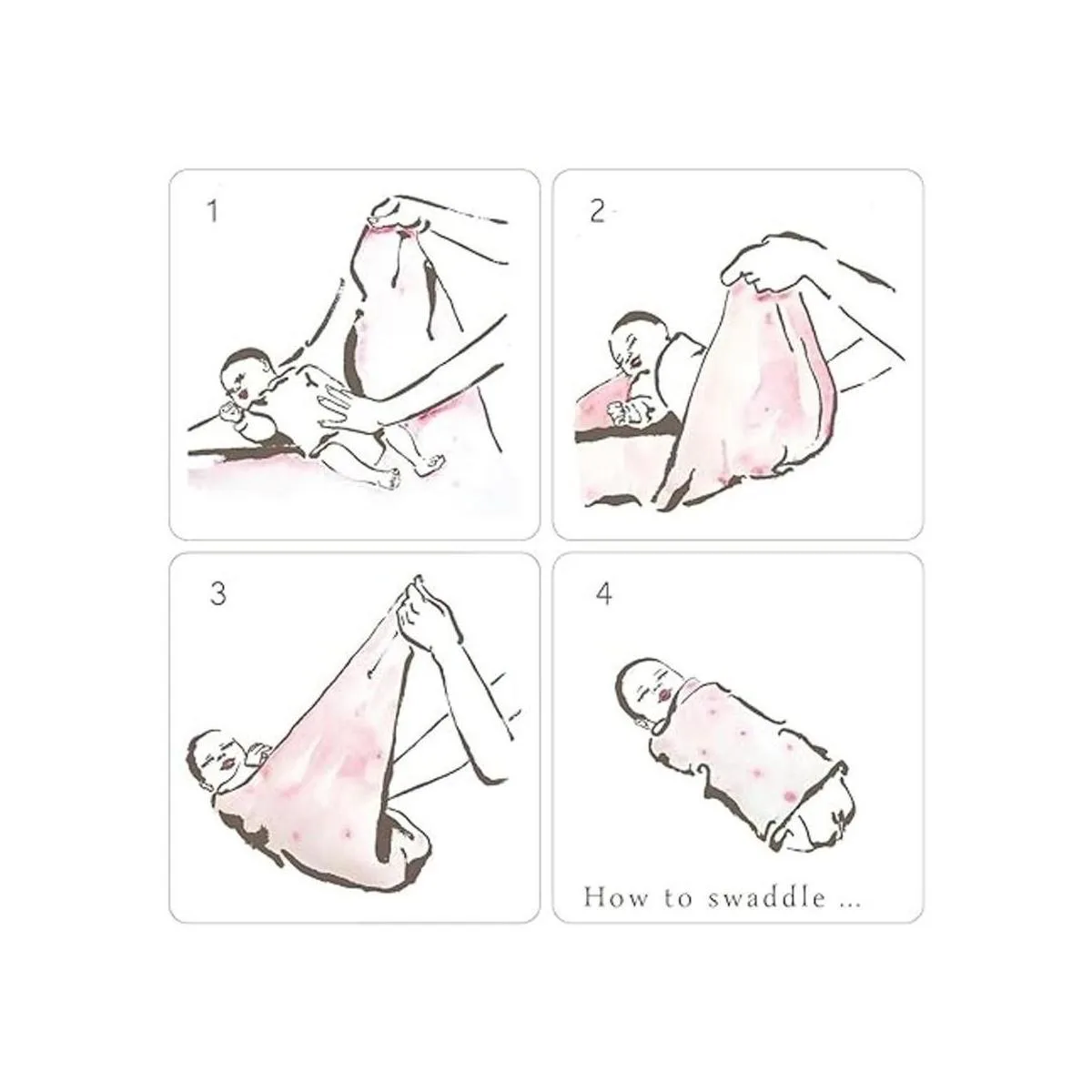 1

2

3

4

How to swaddle ...