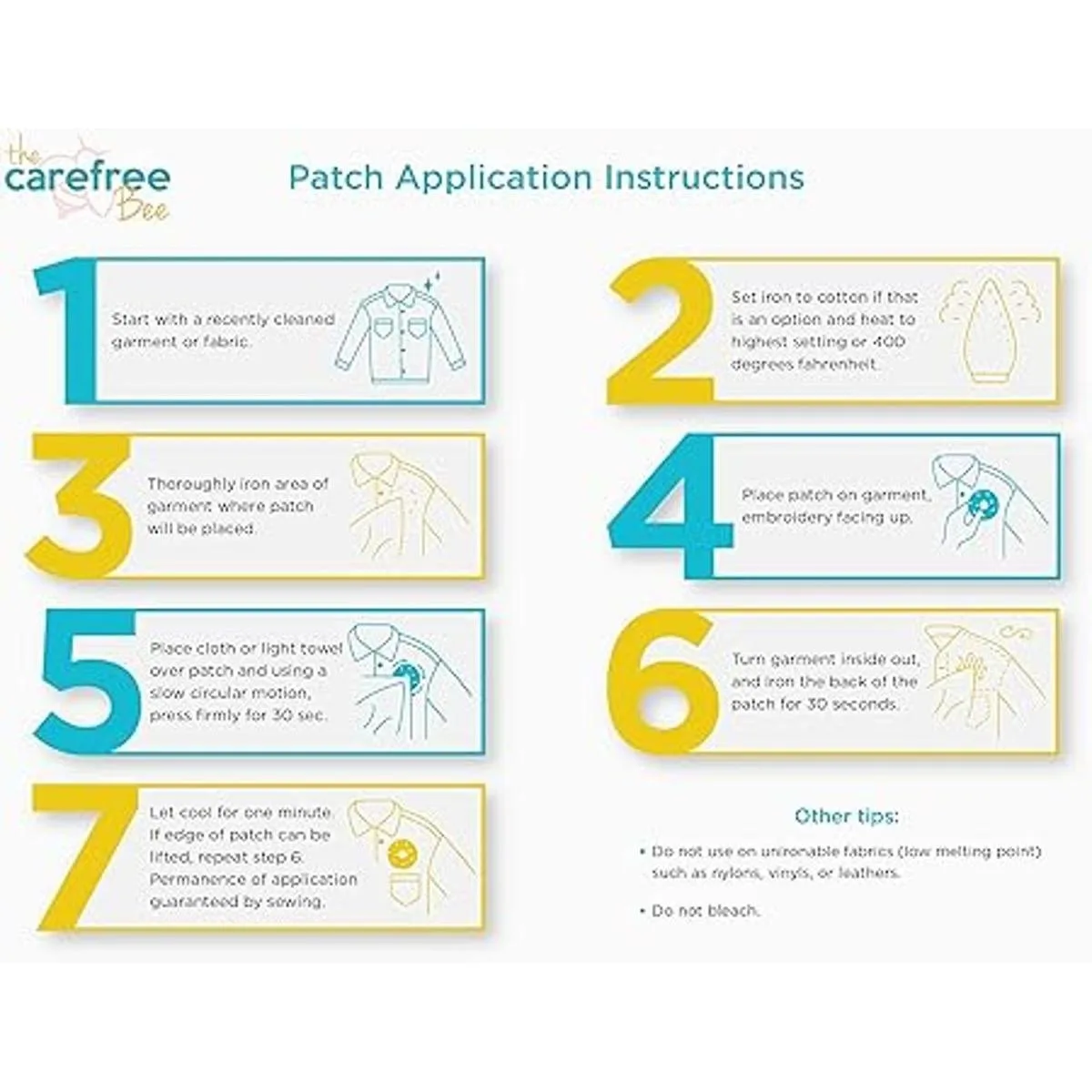 the carefree Bee

Patch Application Instructions

1 Start with a recently cleaned garment or fabric.

2 Set iron to cotton if that is an option and heat to highest setting or 400 degrees fahrenheit.

3 Thoroughly iron area of garment where patch will be placed.

4 Place patch on garment, embroidery facing up.

5 Place cloth or light towel over patch and using a slow circular motion, press firmly for 30 sec.

6 Turn garment inside out, and iron the back of the patch for 30 seconds.

7 Let cool for one minute. If edge of patch can be lifted, repeat step 6. Permanence of application guaranteed by sewing.

Other tips:

• Do not use on unironable fabrics (low melting point) such as nylons, vinyls, or leathers.

• Do not bleach.