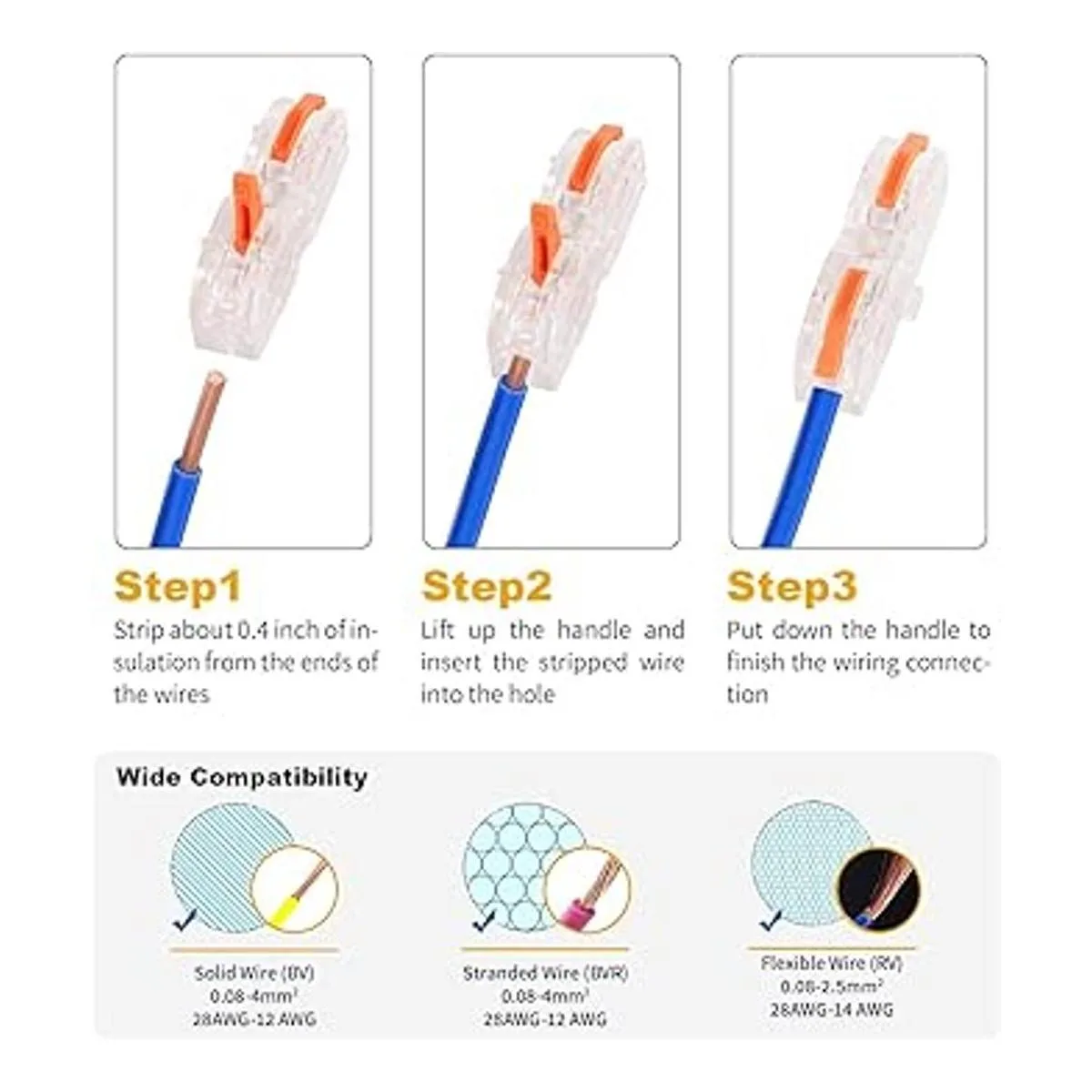 Step1

Strip about 0.4 inch of insulation from the ends of the wires

Step2

Lift up the handle and insert the stripped wire into the hole

Step3

Put down the handle to finish the wiring connection

Wide Compatibility

Solid Wire (BV)
0.08-4mm$^2$
28AWG-12 AWG

Stranded Wire (BVR)
0.08-4mm$^2$
28AWG-12 AWG

Flexible Wire (RV)
0.08-2.5mm$^2$
28AWG-14 AWG