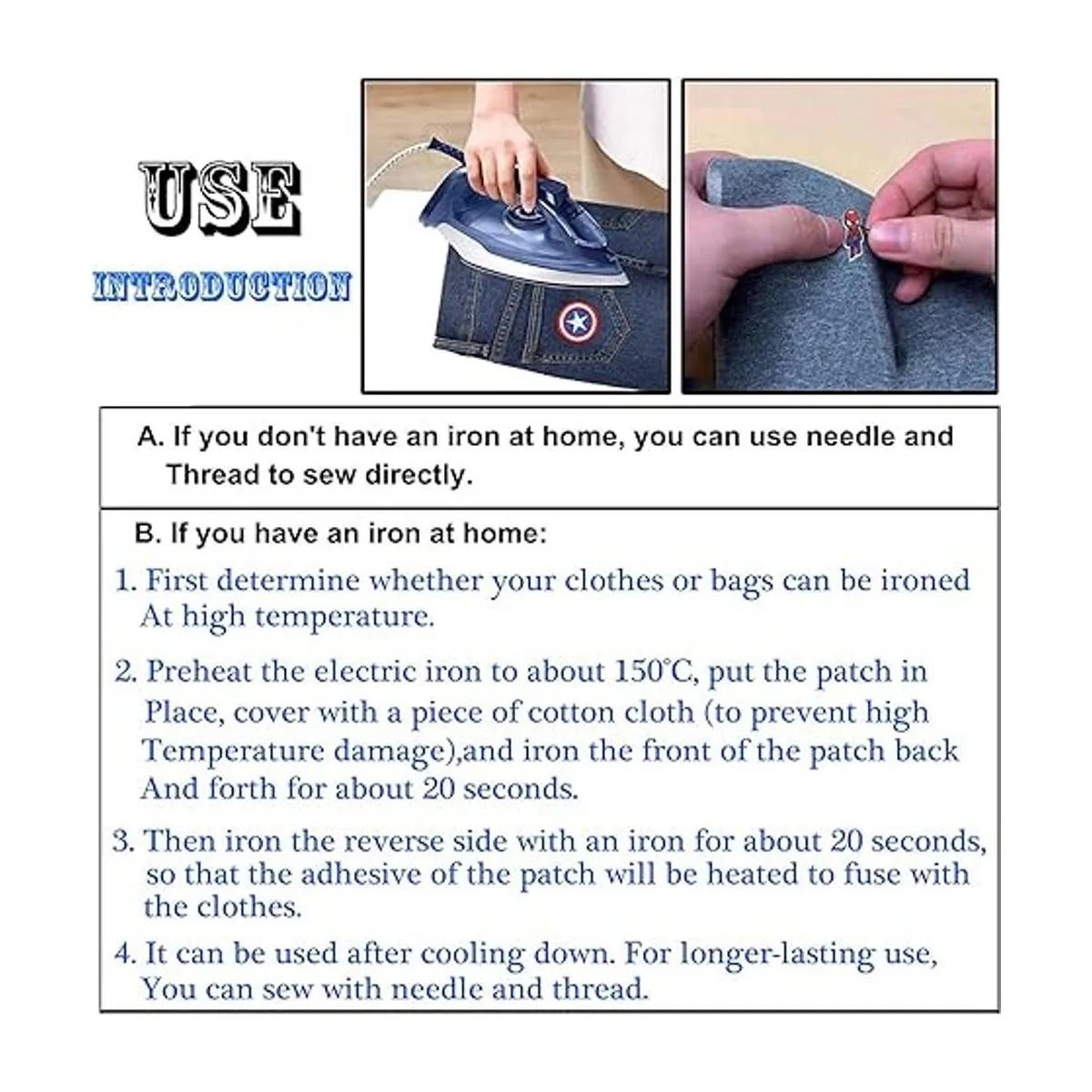 USE

INTRODUCTION

A. If you don't have an iron at home, you can use needle and Thread to sew directly.

B. If you have an iron at home:

1. First determine whether your clothes or bags can be ironed At high temperature.

2. Preheat the electric iron to about 150°C, put the patch in Place, cover with a piece of cotton cloth (to prevent high Temperature damage),and iron the front of the patch back And forth for about 20 seconds.

3. Then iron the reverse side with an iron for about 20 seconds, so that the adhesive of the patch will be heated to fuse with the clothes.

4. It can be used after cooling down. For longer-lasting use, You can sew with needle and thread.