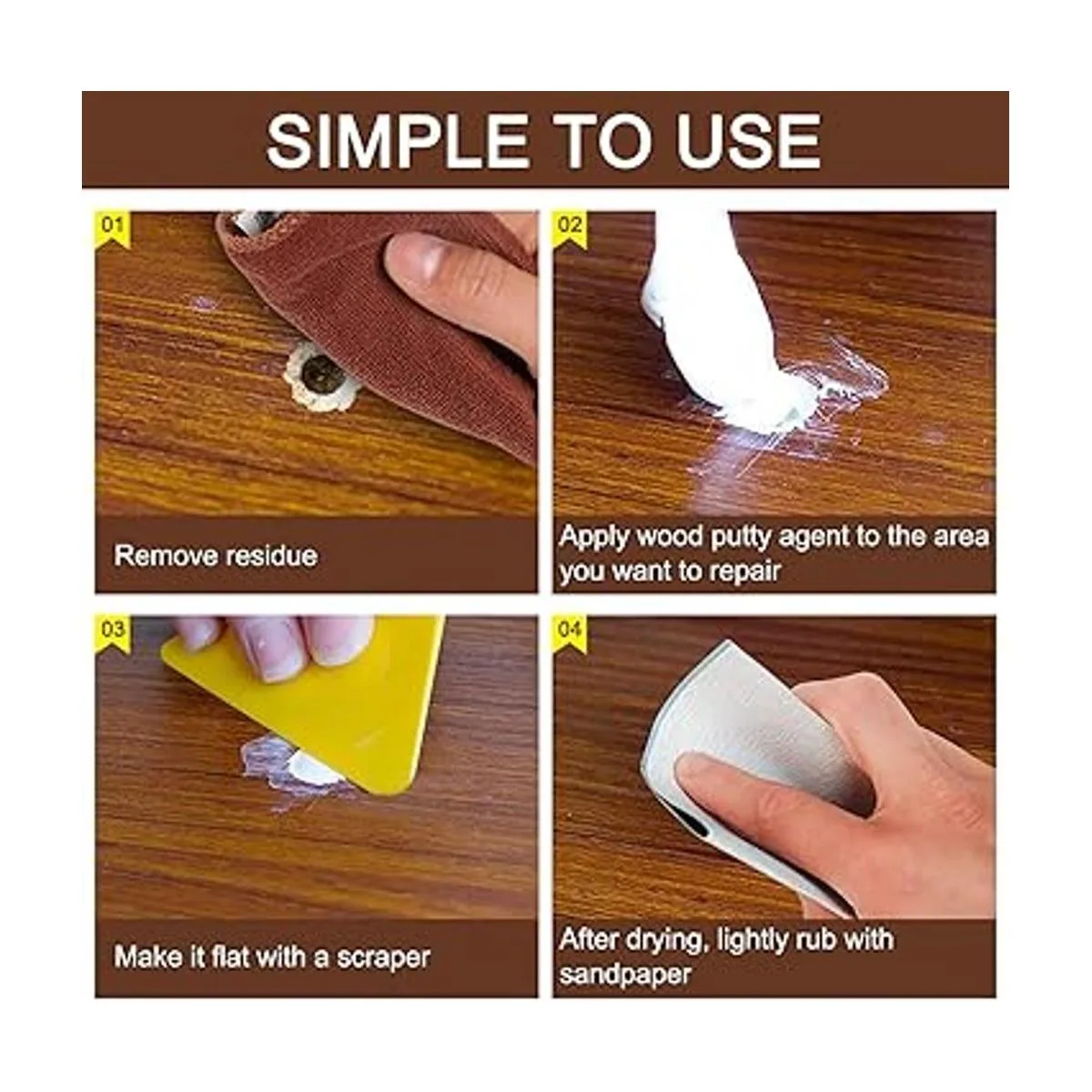 SIMPLE TO USE

01

Remove residue

02

Apply wood putty agent to the area you want to repair

03

Make it flat with a scraper

04

After drying, lightly rub with sandpaper