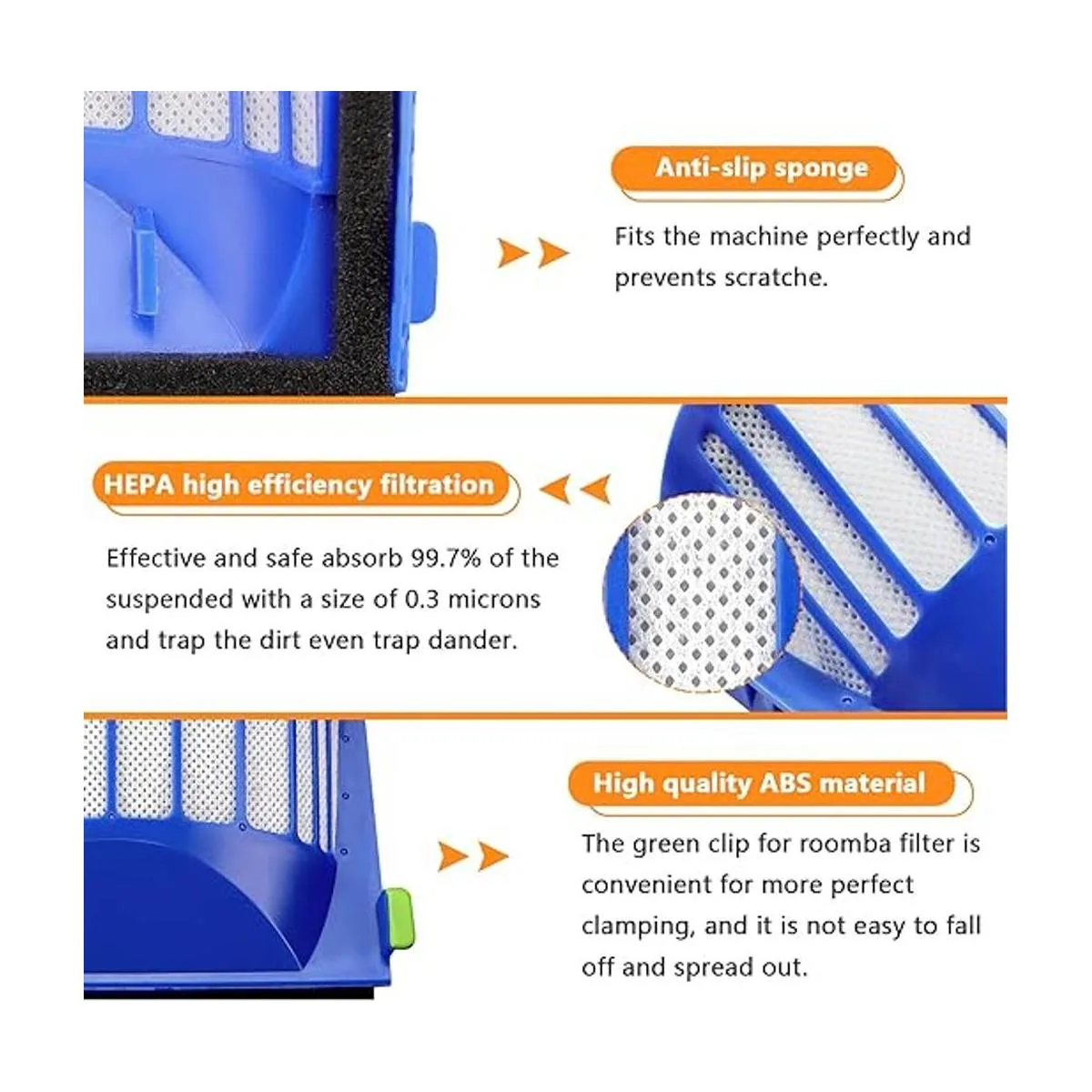 Anti-slip sponge

Fits the machine perfectly and prevents scratche.

HEPA high efficiency filtration

Effective and safe absorb 99.7% of the suspended with a size of 0.3 microns and trap the dirt even trap dander.

High quality ABS material

The green clip for roomba filter is convenient for more perfect clamping, and it is not easy to fall off and spread out.