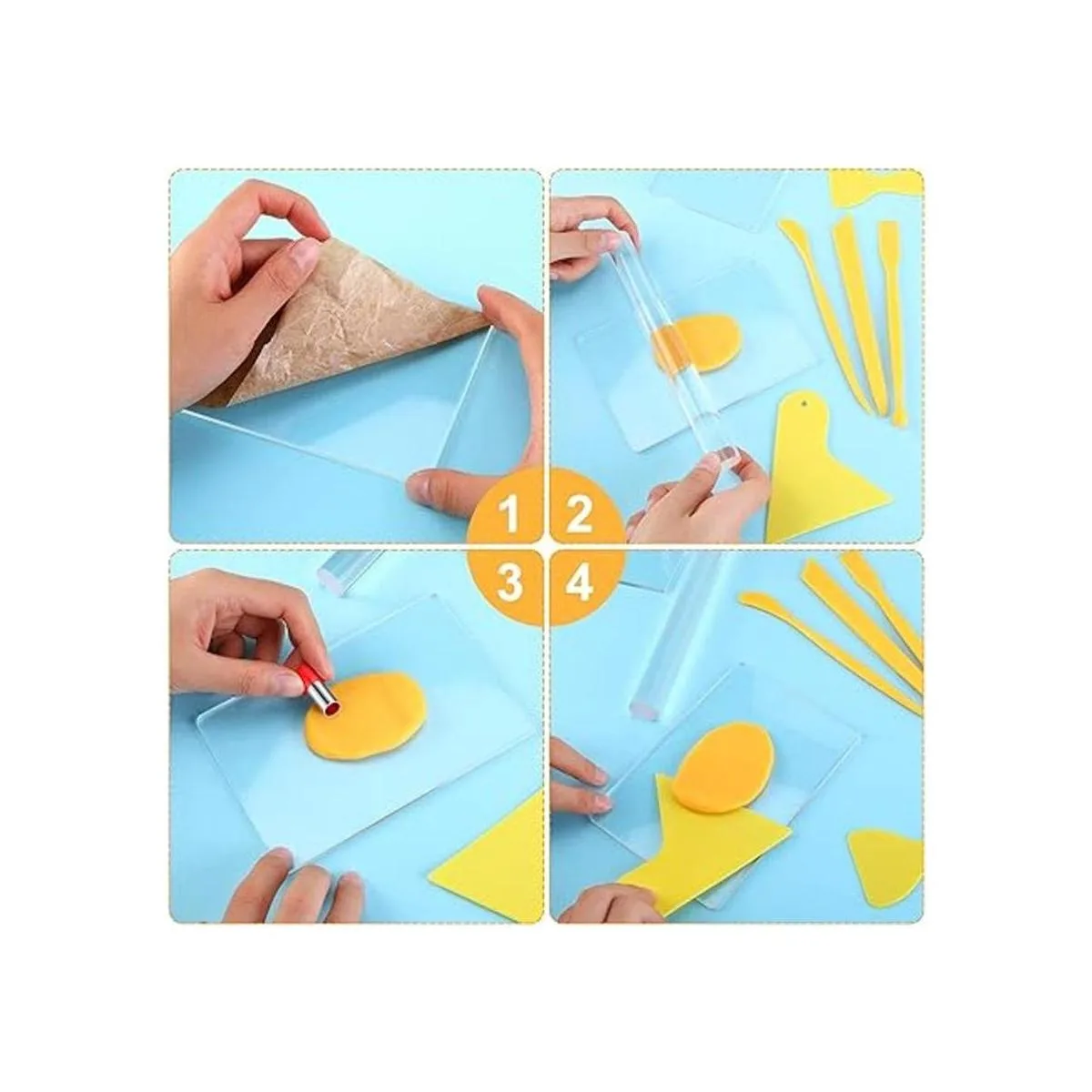 1 2
3 4