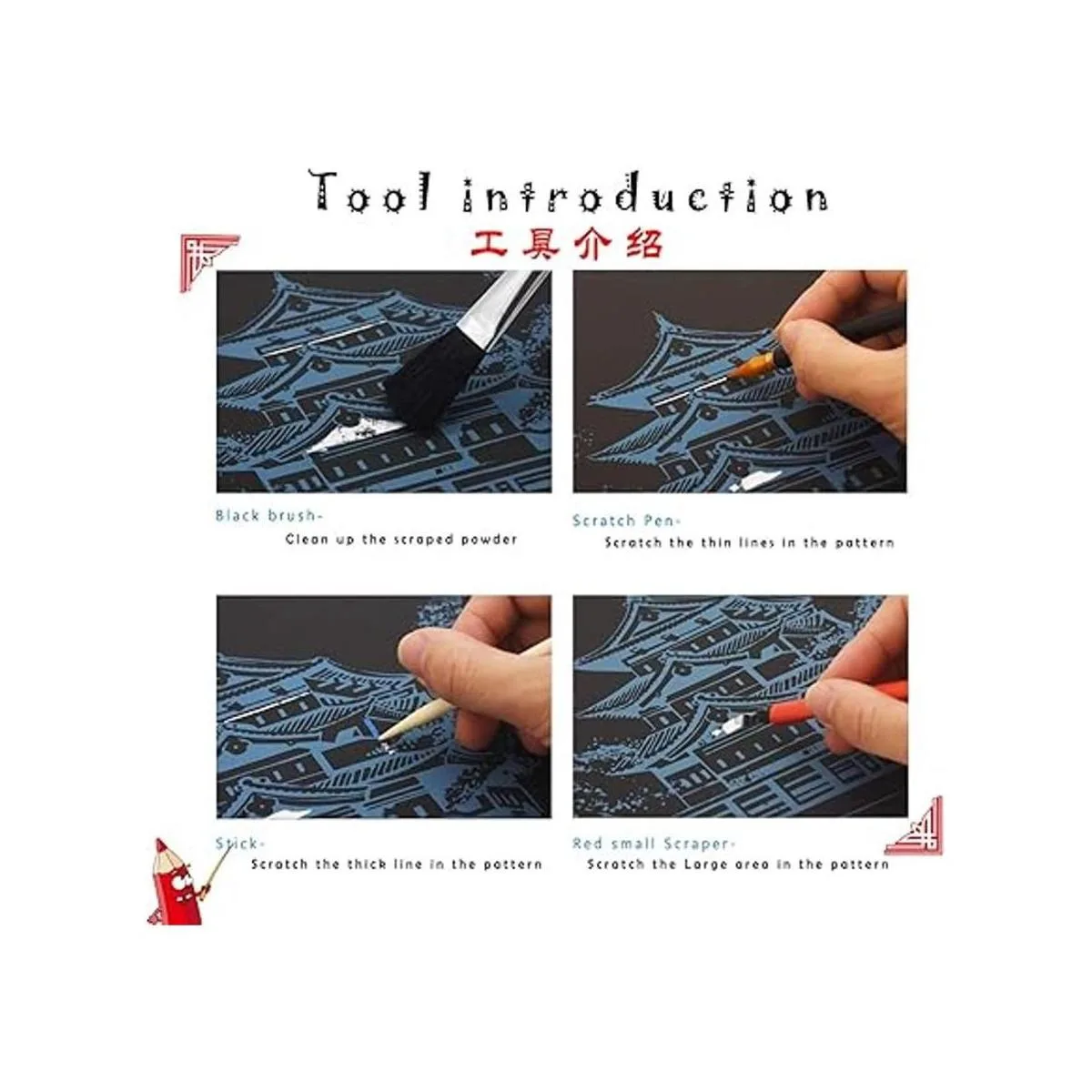 Tool introduction
工具介绍

Black brush-
Clean up the scraped powder

Scratch Pen-
Scratch the thin lines in the pattern

Stick-
Scratch the thick line in the pattern

Red small Scraper-
Scratch the Large area in the pattern