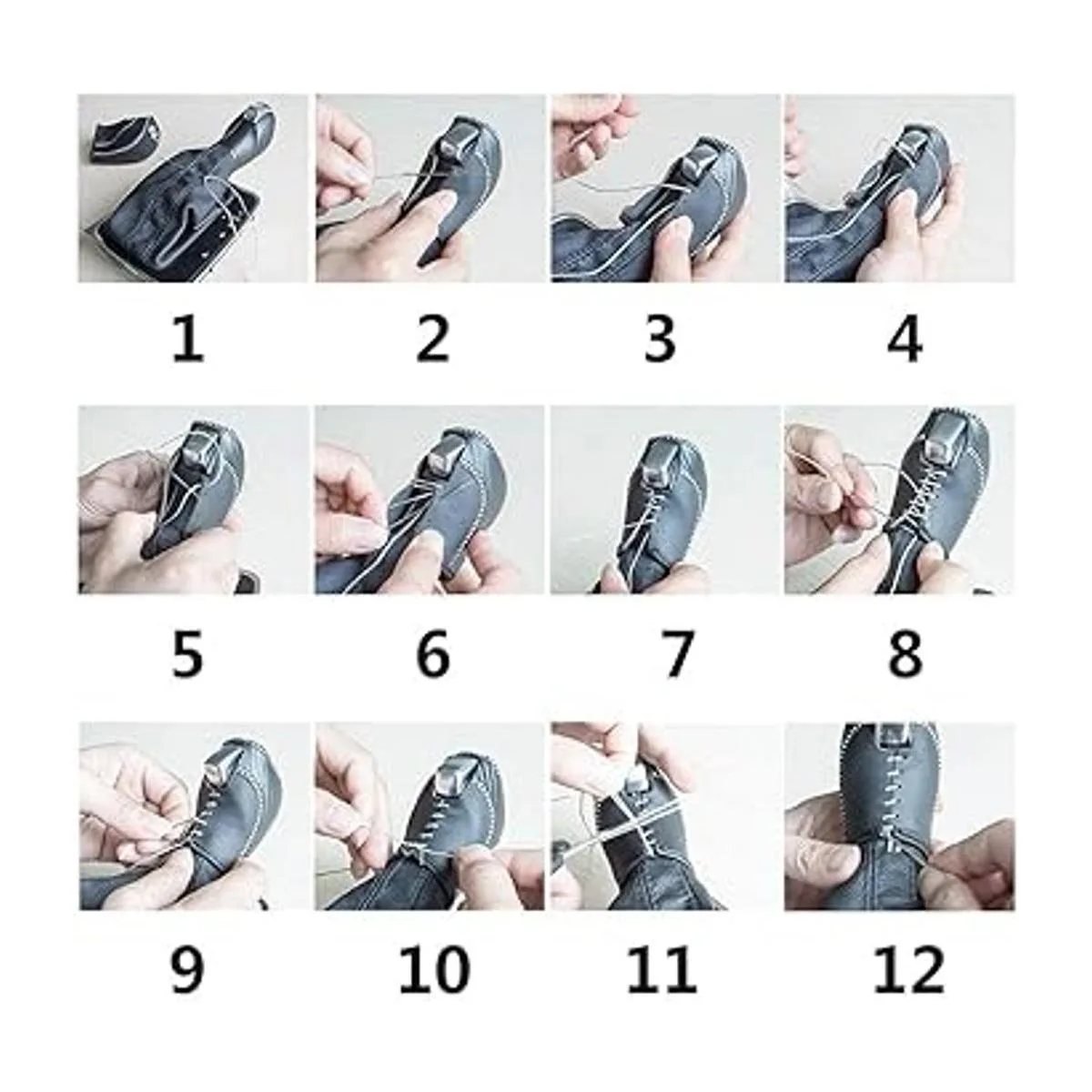 1 2 3 4

5 6 7 8

9 10 11 12