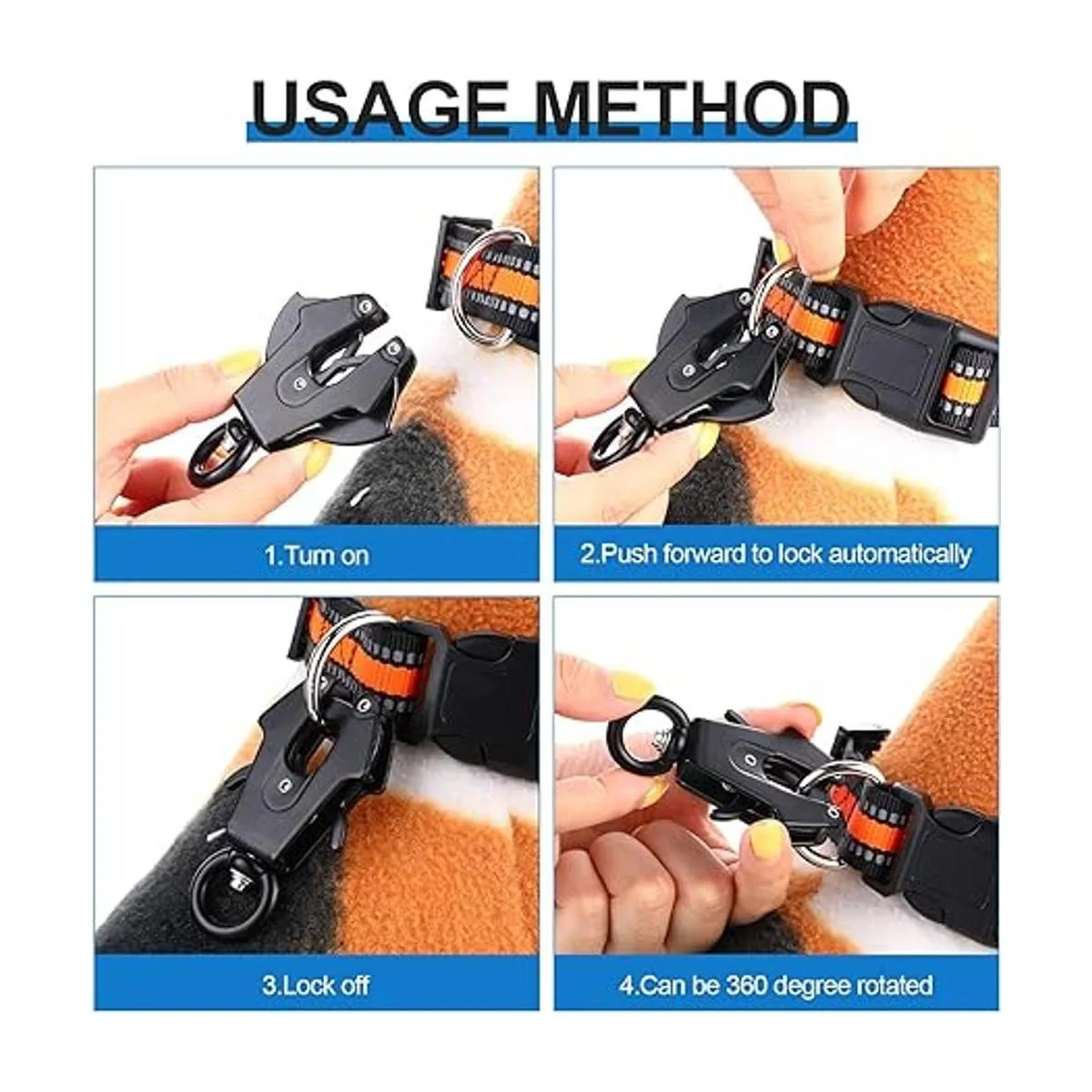 USAGE METHOD

1.Turn on

2.Push forward to lock automatically

3.Lock off

4.Can be 360 degree rotated