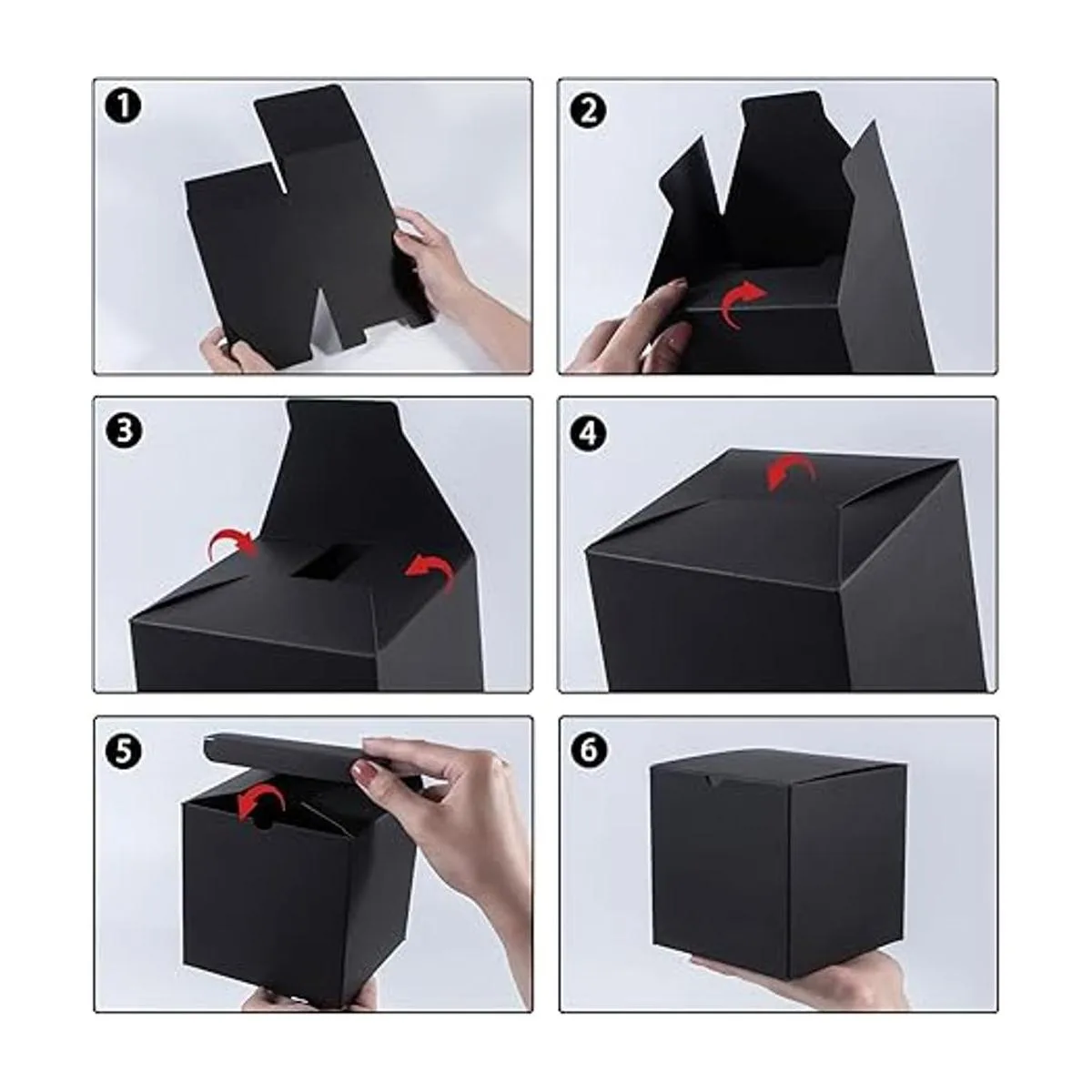 1
2
3
4
5
6