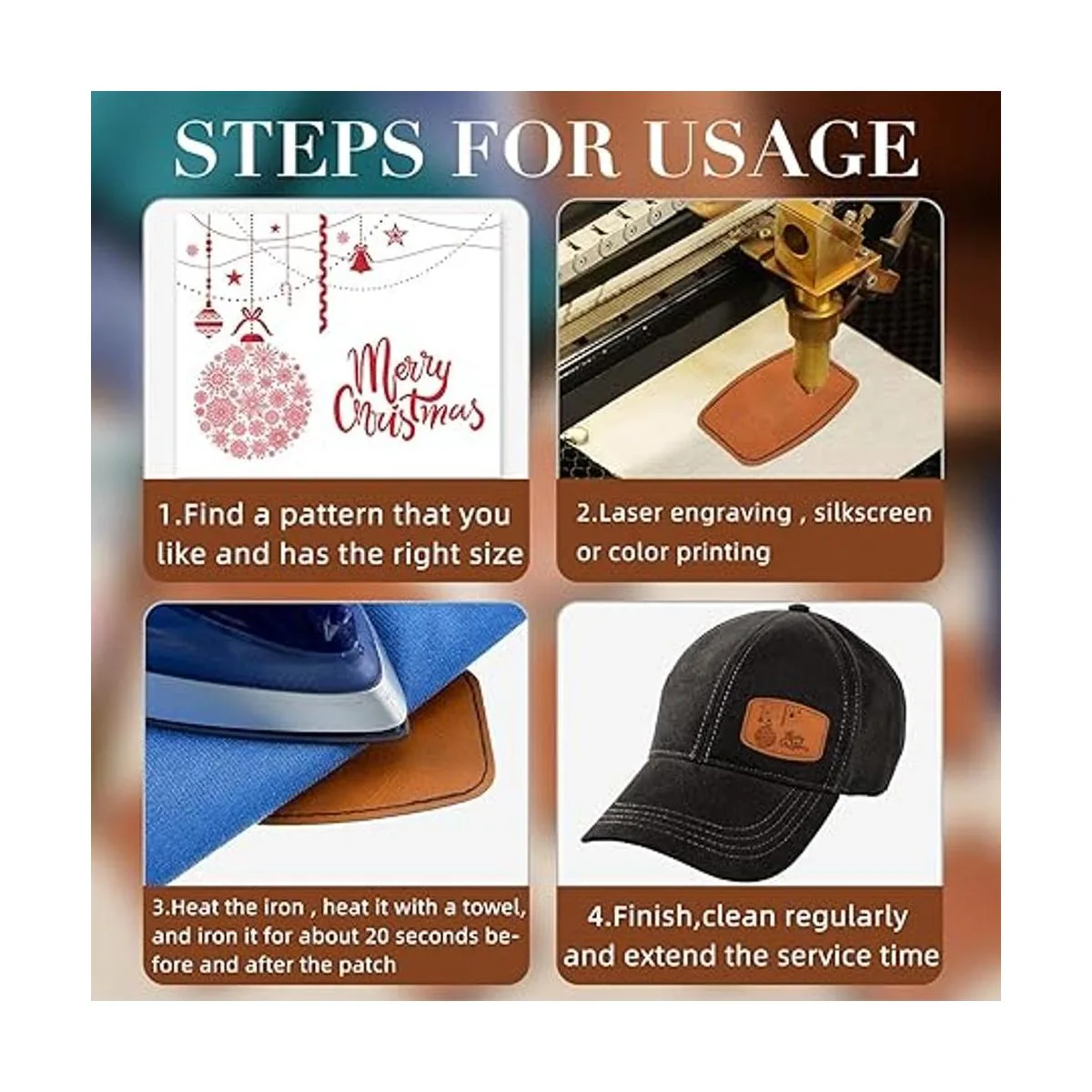 STEPS FOR USAGE

Merry Christmas

1.Find a pattern that you like and has the right size

2.Laser engraving , silkscreen or color printing

3.Heat the iron , heat it with a towel, and iron it for about 20 seconds before and after the patch

4.Finish,clean regularly and extend the service time