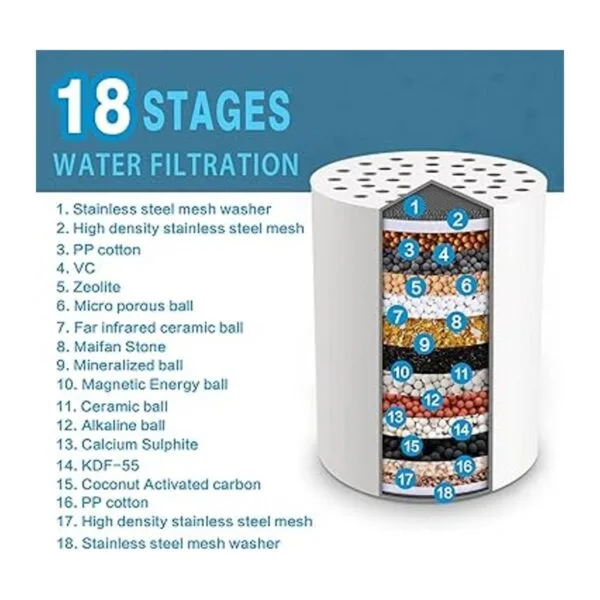 18 STAGES
WATER FILTRATION

1. Stainless steel mesh washer
2. High density stainless steel mesh
3. PP cotton
4. VC
5. Zeolite
6. Micro porous ball
7. Far infrared ceramic ball
8. Maifan Stone
9. Mineralized ball
10. Magnetic Energy ball
11. Ceramic ball
12. Alkaline ball
13. Calcium Sulphite
14. KDF-55
15. Coconut Activated carbon
16. PP cotton
17. High density stainless steel mesh
18. Stainless steel mesh washer

1
2
3
4
5
6
7
8
9
10
11
12
13
14
15
16
17
18