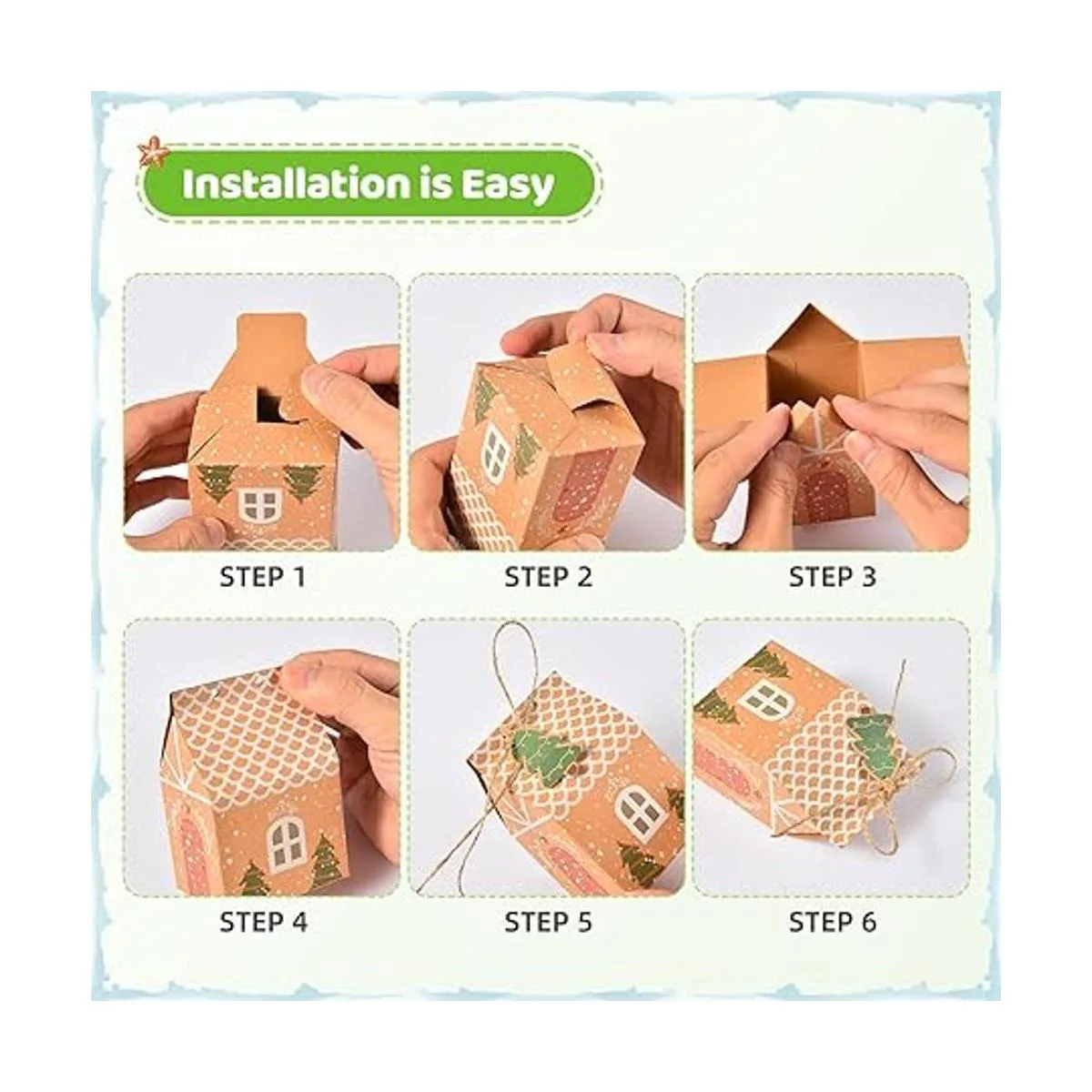 Installation is Easy

STEP 1

STEP 2

STEP 3

STEP 4

STEP 5

STEP 6