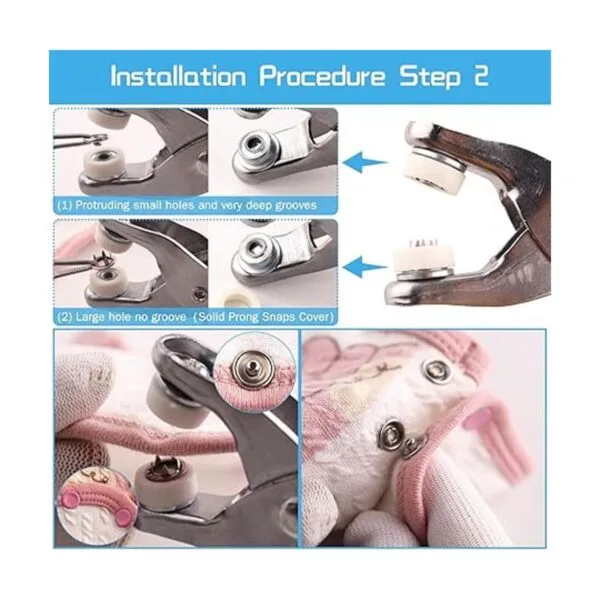 Installation Procedure Step 2

(1) Protruding small holes and very deep grooves

(2) Large hole no groove (Solid Prong Snaps Cover)