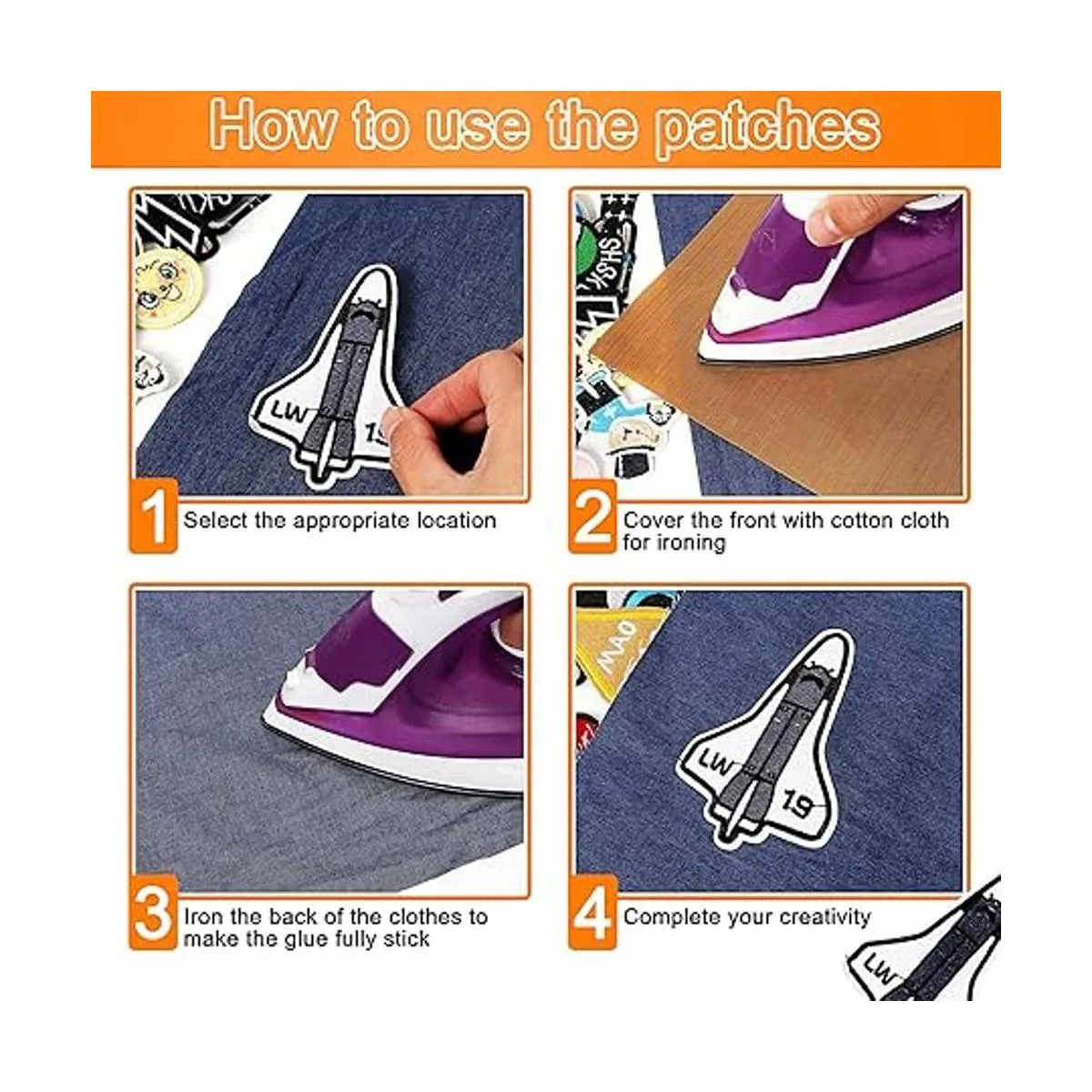 How to use the patches

LW 19

1 Select the appropriate location

2 Cover the front with cotton cloth for ironing

3 Iron the back of the clothes to make the glue fully stick

MAO

LW 19

4 Complete your creativity

LW