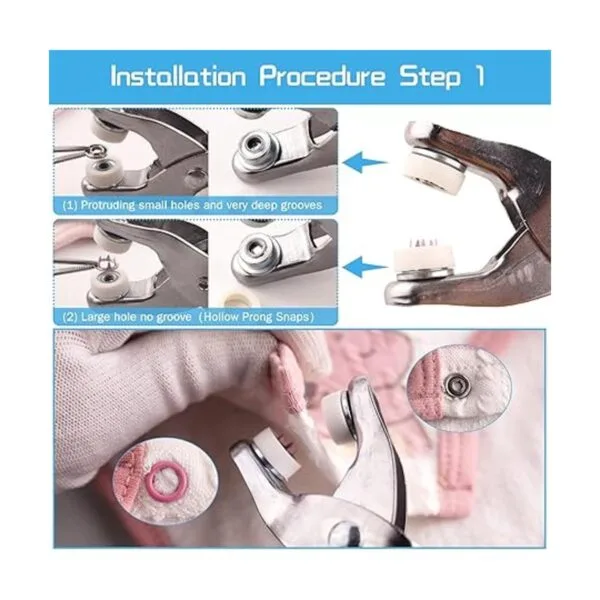 Installation Procedure Step 1

(1) Protruding small holes and very deep grooves

(2) Large hole no groove (Hollow Prong Snaps)