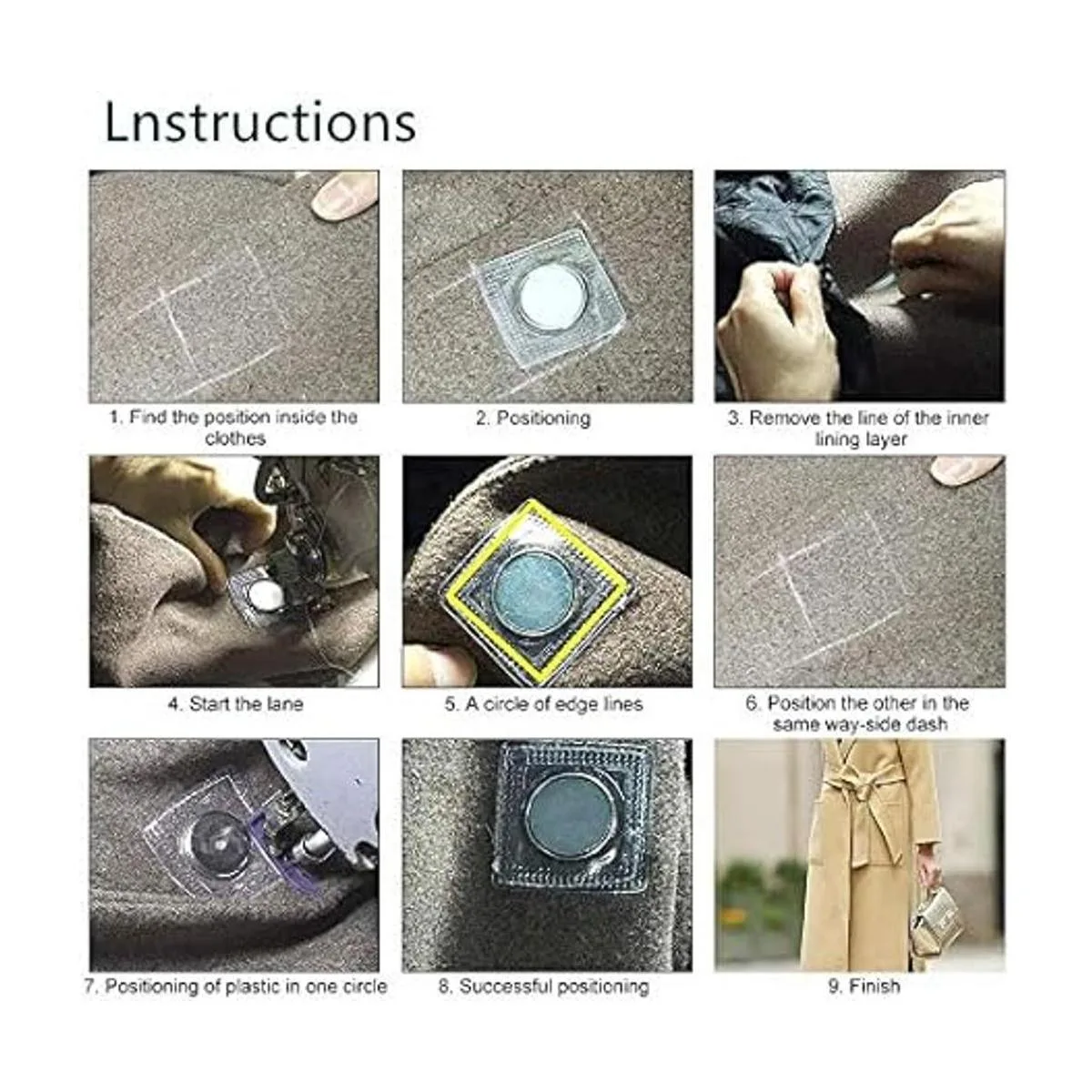 Lnstructions

1. Find the position inside the clothes

2. Positioning

3. Remove the line of the inner lining layer

4. Start the lane

5. A circle of edge lines

6. Position the other in the same way-side dash

7. Positioning of plastic in one circle

8. Successful positioning

9. Finish