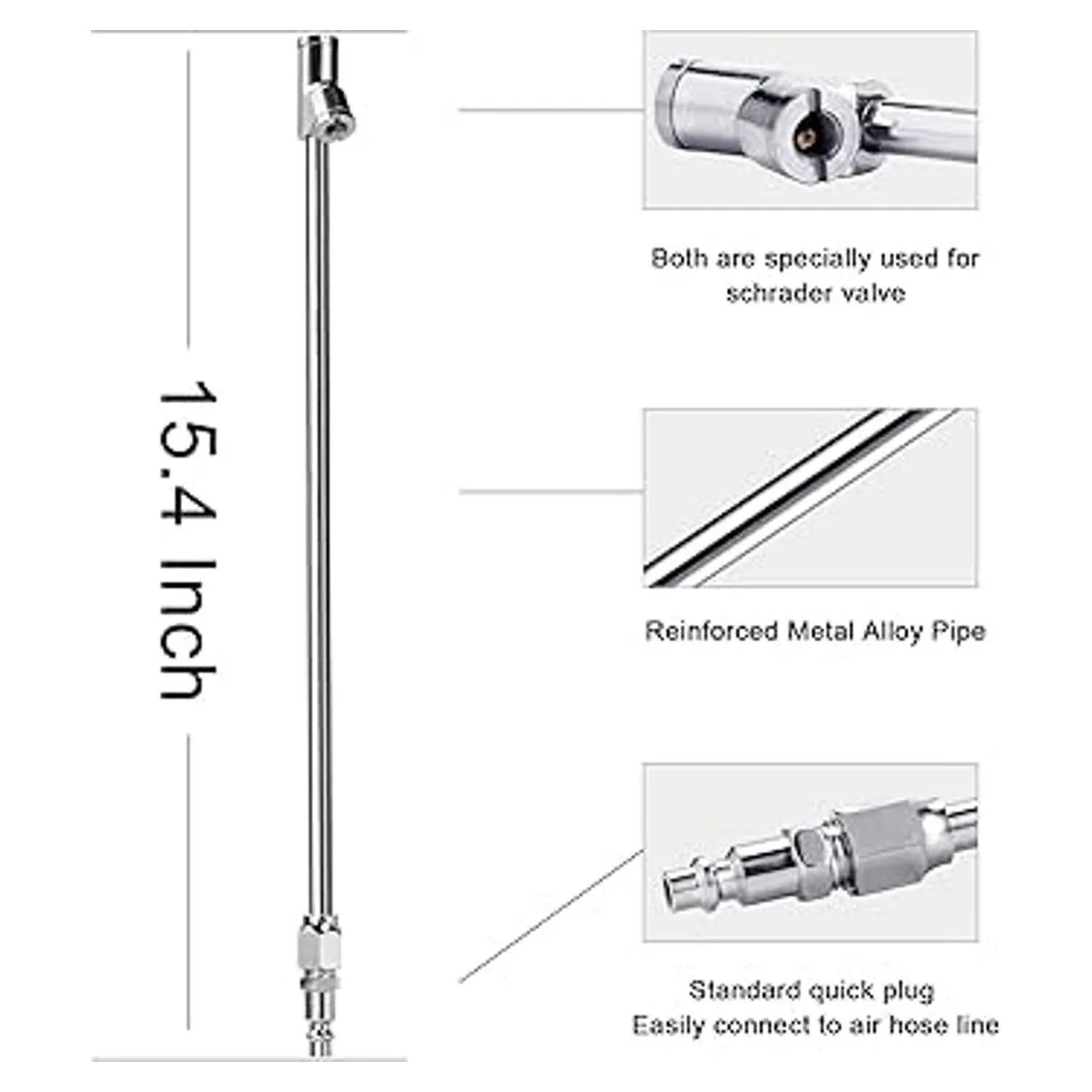 15.4 Inch

Both are specially used for schrader valve

Reinforced Metal Alloy Pipe

Standard quick plug
Easily connect to air hose line