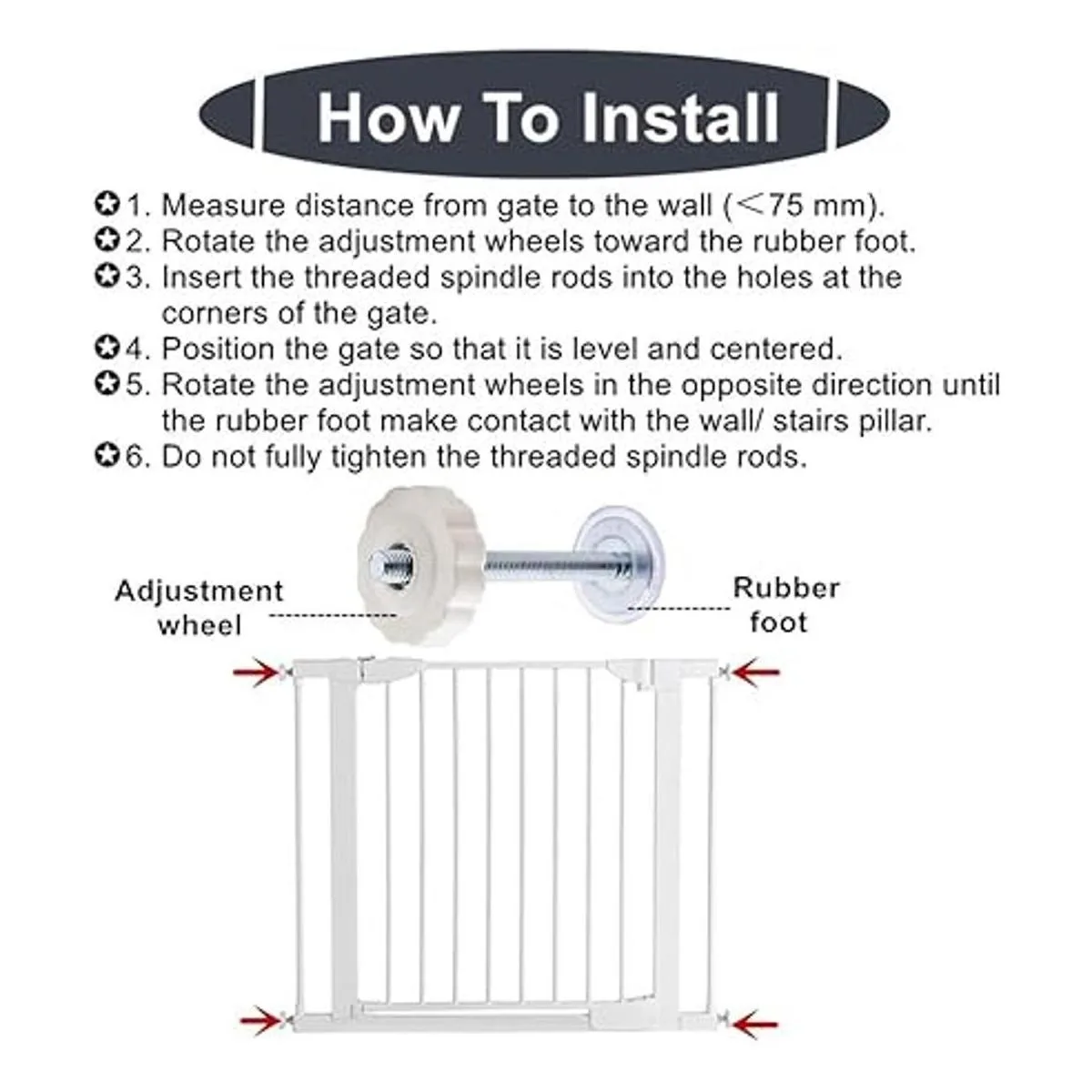 How To Install

✪1. Measure distance from gate to the wall (＜75 mm).
✪2. Rotate the adjustment wheels toward the rubber foot.
✪3. Insert the threaded spindle rods into the holes at the corners of the gate.
✪4. Position the gate so that it is level and centered.
✪5. Rotate the adjustment wheels in the opposite direction until the rubber foot make contact with the wall/ stairs pillar.
✪6. Do not fully tighten the threaded spindle rods.

Adjustment wheel

Rubber foot