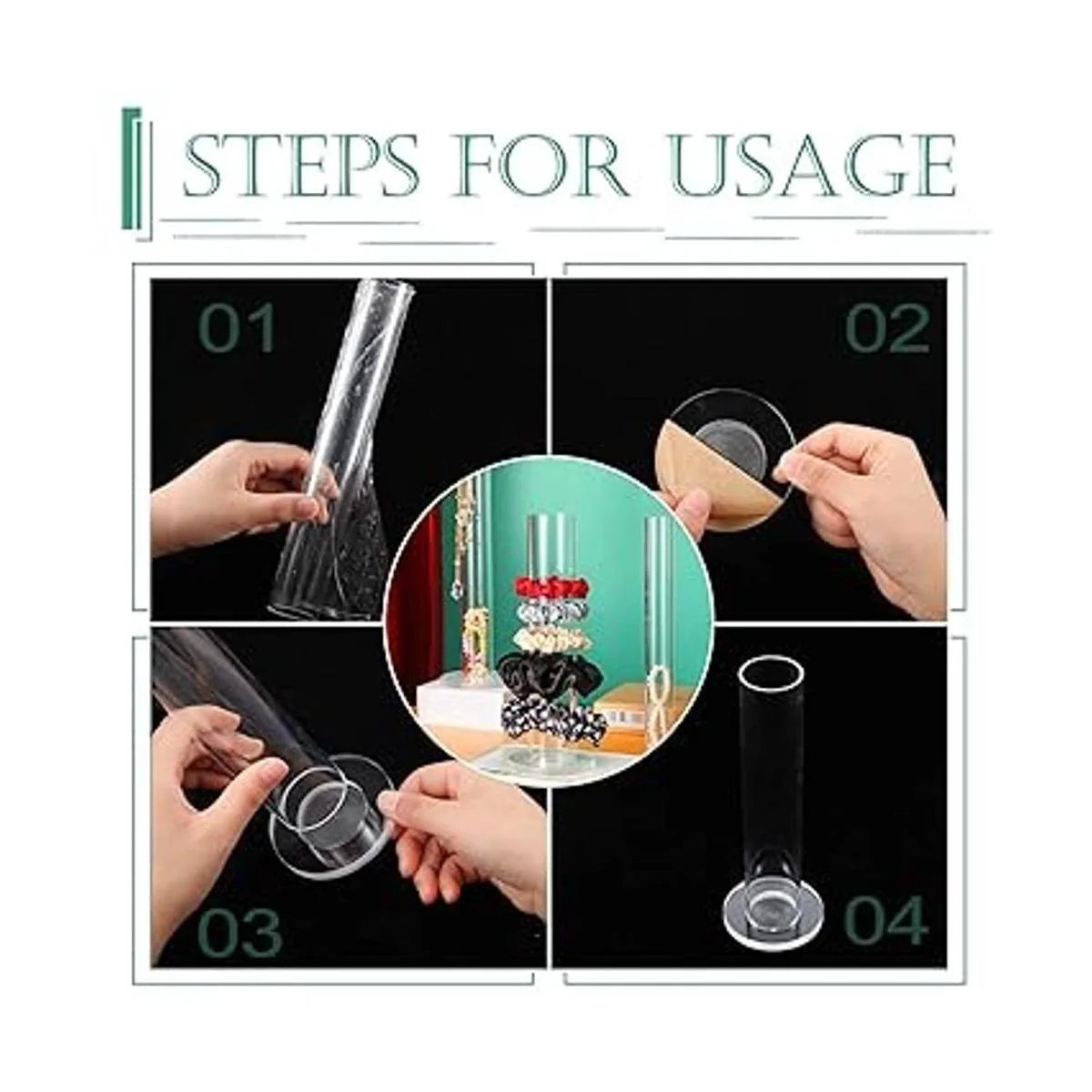 STEPS FOR USAGE

01

02

03

04