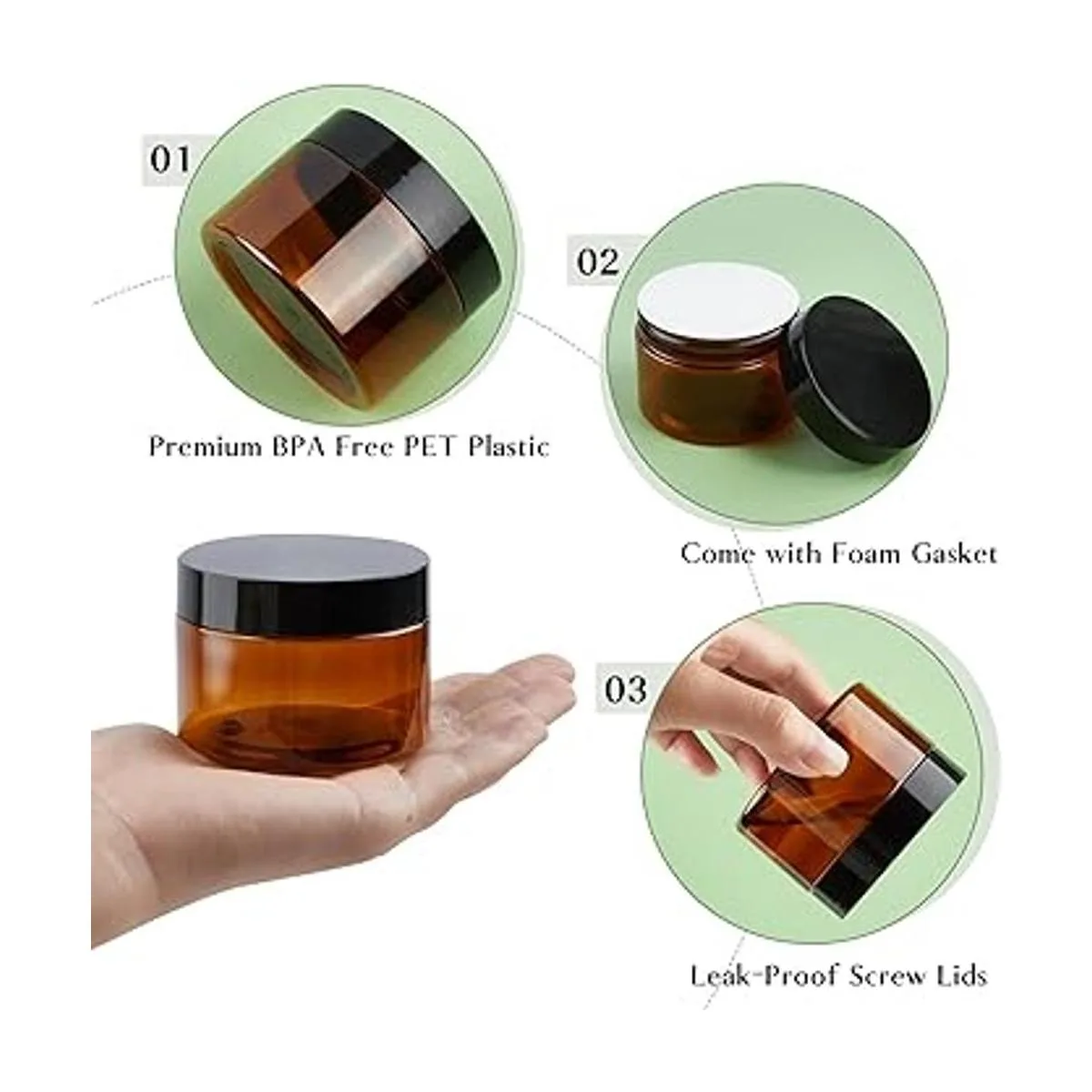 01

Premium BPA Free PET Plastic

02

Come with Foam Gasket

03

Leak-Proof Screw Lids